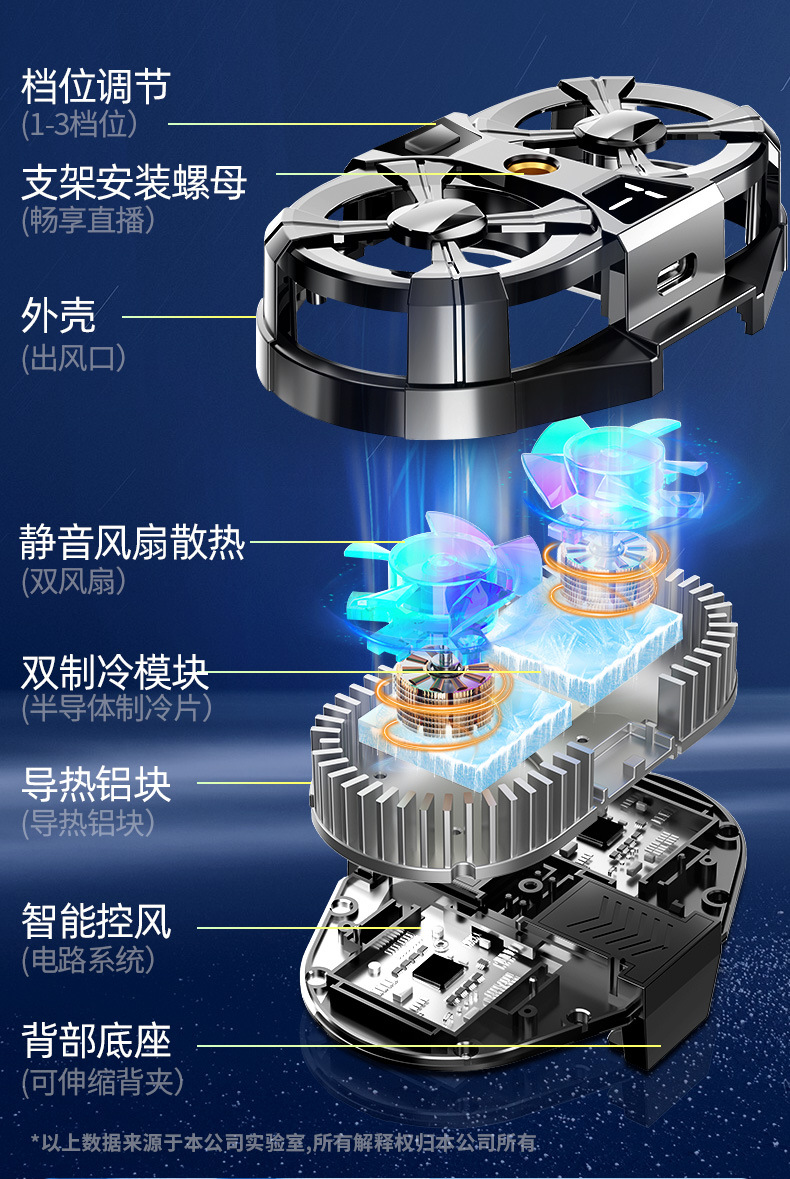 档位调节
(1-3档位)

支架安装螺母
(畅享直播)

外壳
(出风口)

静音风扇散热
(双风扇)

双制冷模块
(半导体制冷片)

导热铝块
(导热铝块)

智能控风
(电路系统)

背部底座
(可伸缩背夹)

*以上数据来源于本公司实验室,所有解释权归本公司所有