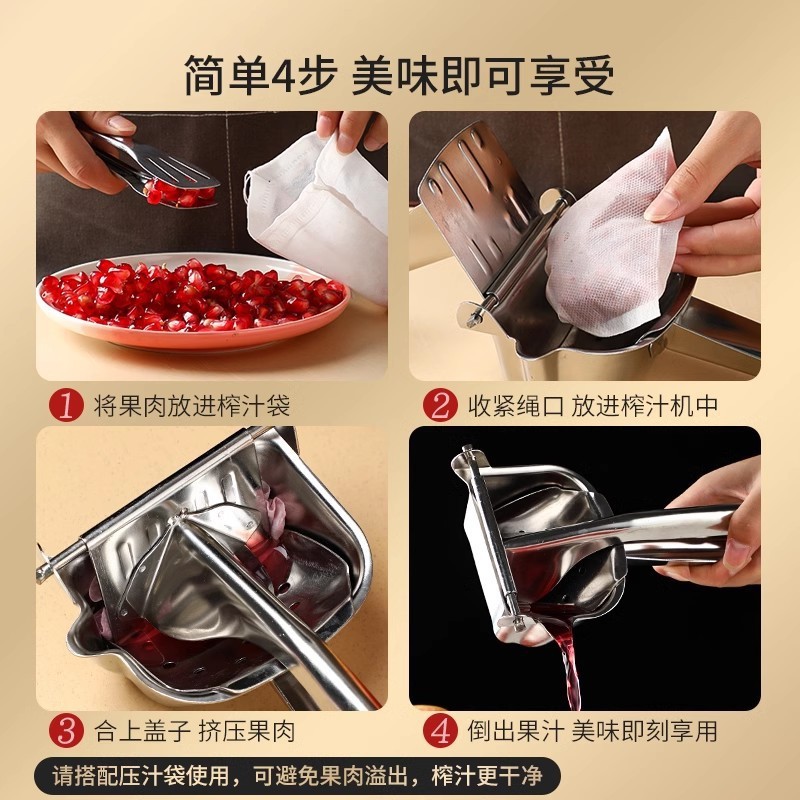 简单4步 美味即可享受

1 将果肉放进榨汁袋

2 收紧绳口 放进榨汁机中

3 合上盖子 挤压果肉

4 倒出果汁 美味即刻享用

请搭配压汁袋使用，可避免果肉溢出，榨汁更干净