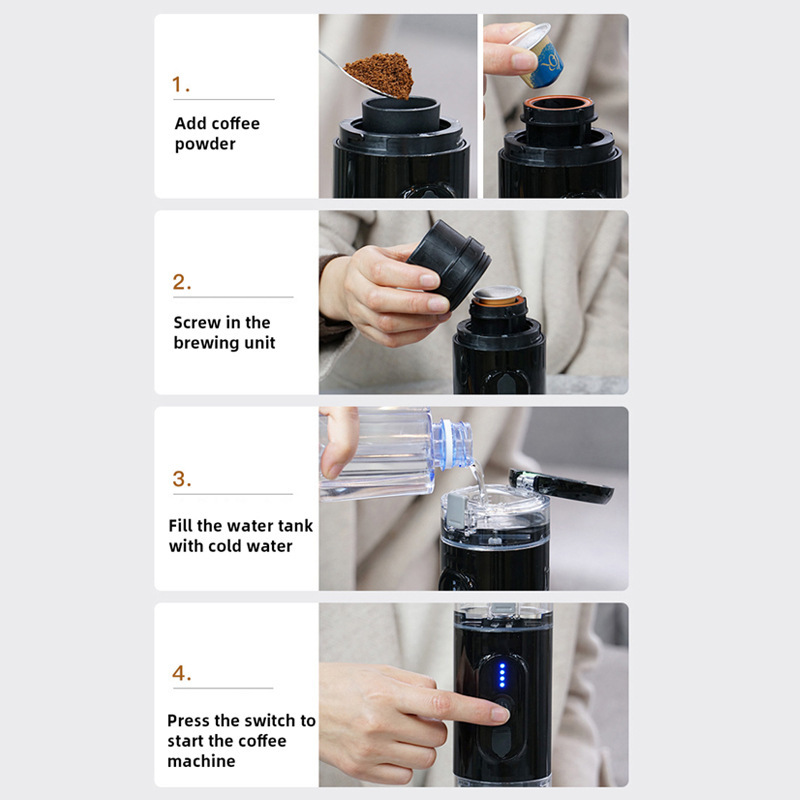 1.

Add coffee powder

2.

Screw in the brewing unit

3.

Fill the water tank with cold water

4.

Press the switch to start the coffee machine