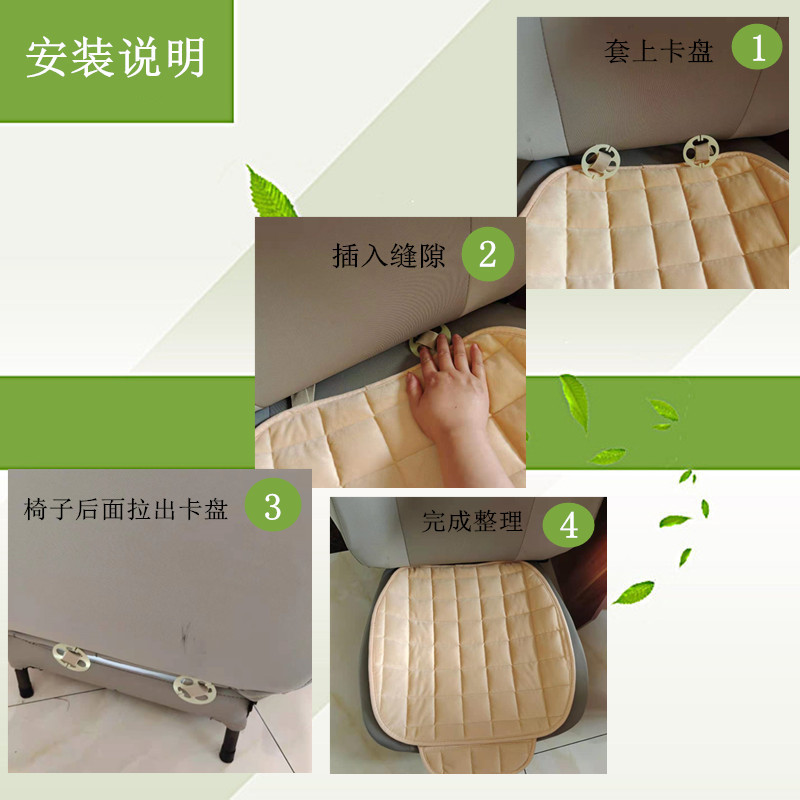 安装说明

套上卡盘 1

插入缝隙 2

椅子后面拉出卡盘 3

完成整理 4