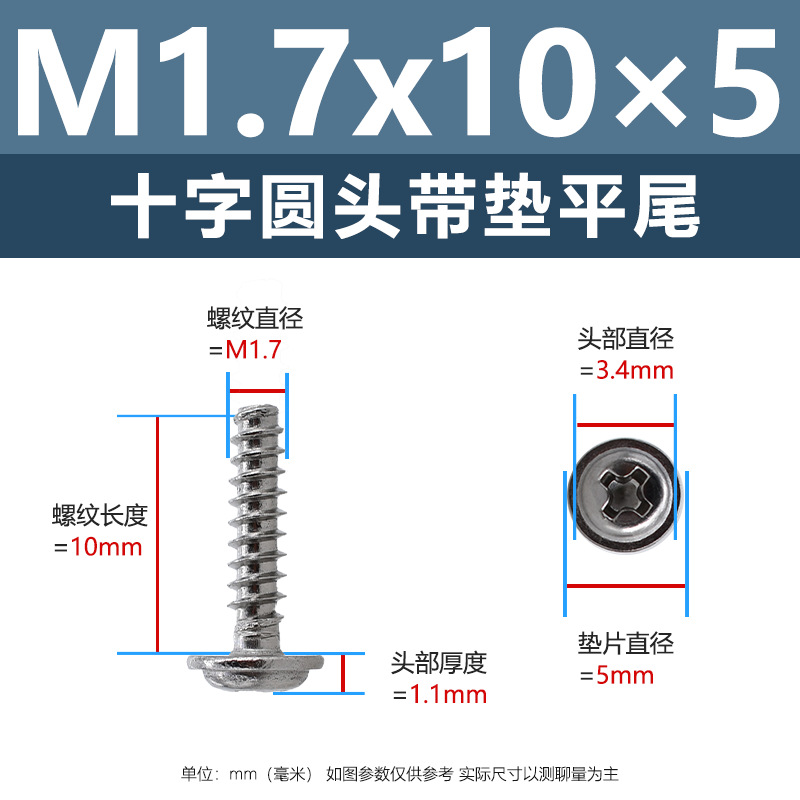 M1.7x10×5

十字圆头带垫平尾

螺纹直径
=M1.7

螺纹长度
=10mm

头部厚度
=1.1mm

头部直径
=3.4mm

垫片直径
=5mm

单位：mm（毫米） 如图参数仅供参考 实际尺寸以测聊量为主