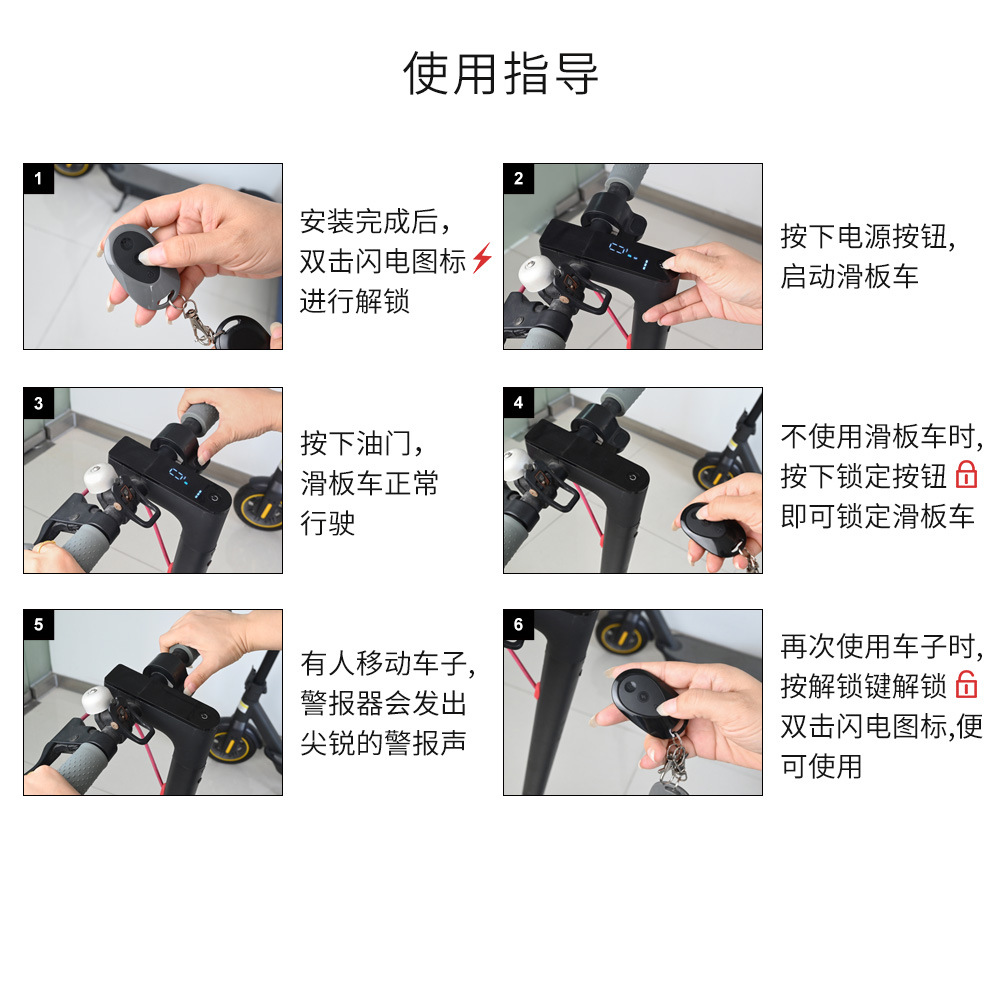 使用指导

1

安装完成后，双击闪电图标进行解锁

2

按下电源按钮，启动滑板车

3

按下油门，滑板车正常行驶

4

不使用滑板车时，按下锁定按钮即可锁定滑板车

5

有人移动车子，警报器会发出尖锐的警报声

6

再次使用车子时，按解锁键解锁双击闪电图标，便可使用