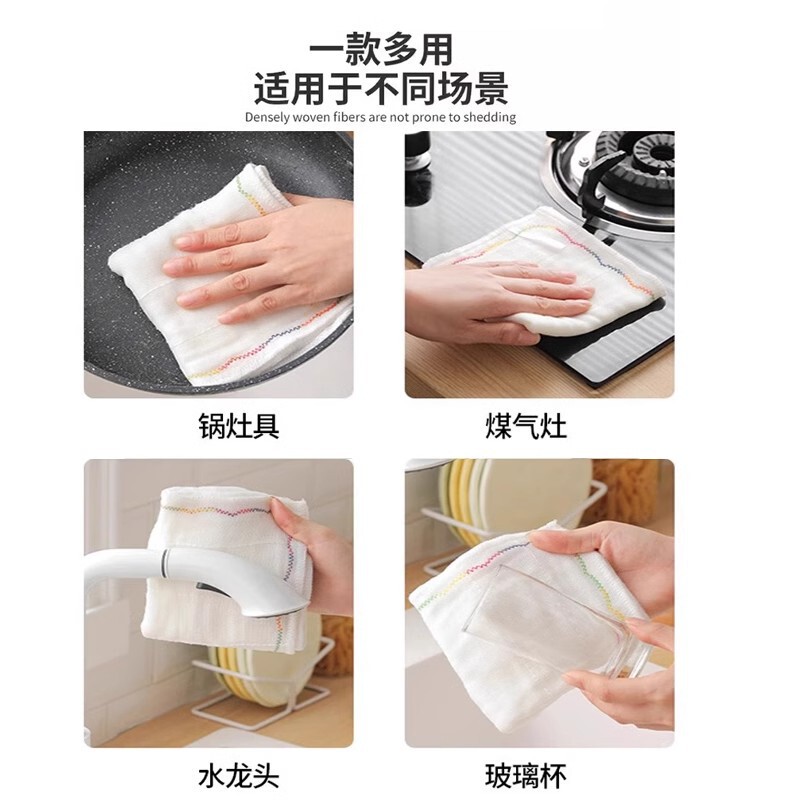 一款多用
适用于不同场景
Densely woven fibers are not prone to shedding

锅灶具

煤气灶

水龙头

玻璃杯