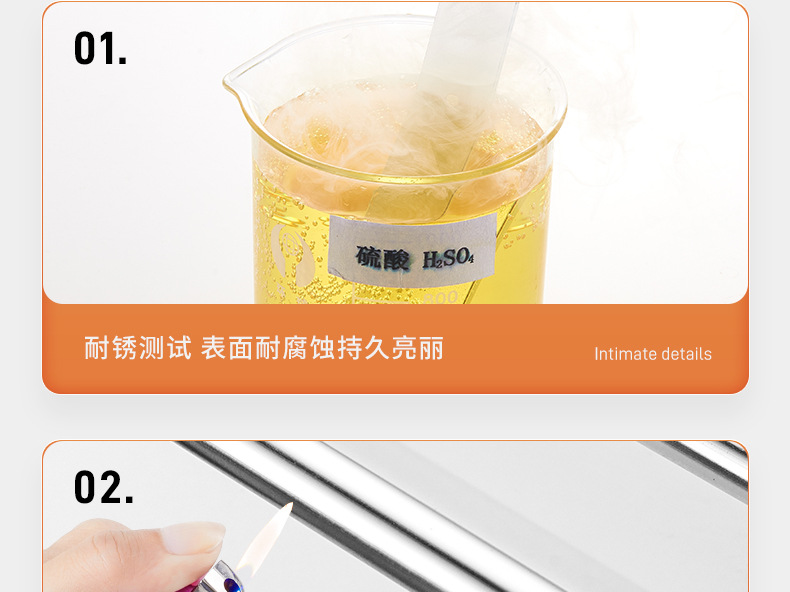 01.

硫酸 $H_2SO_4$

耐锈测试 表面耐腐蚀持久亮丽

Intimate details

02.