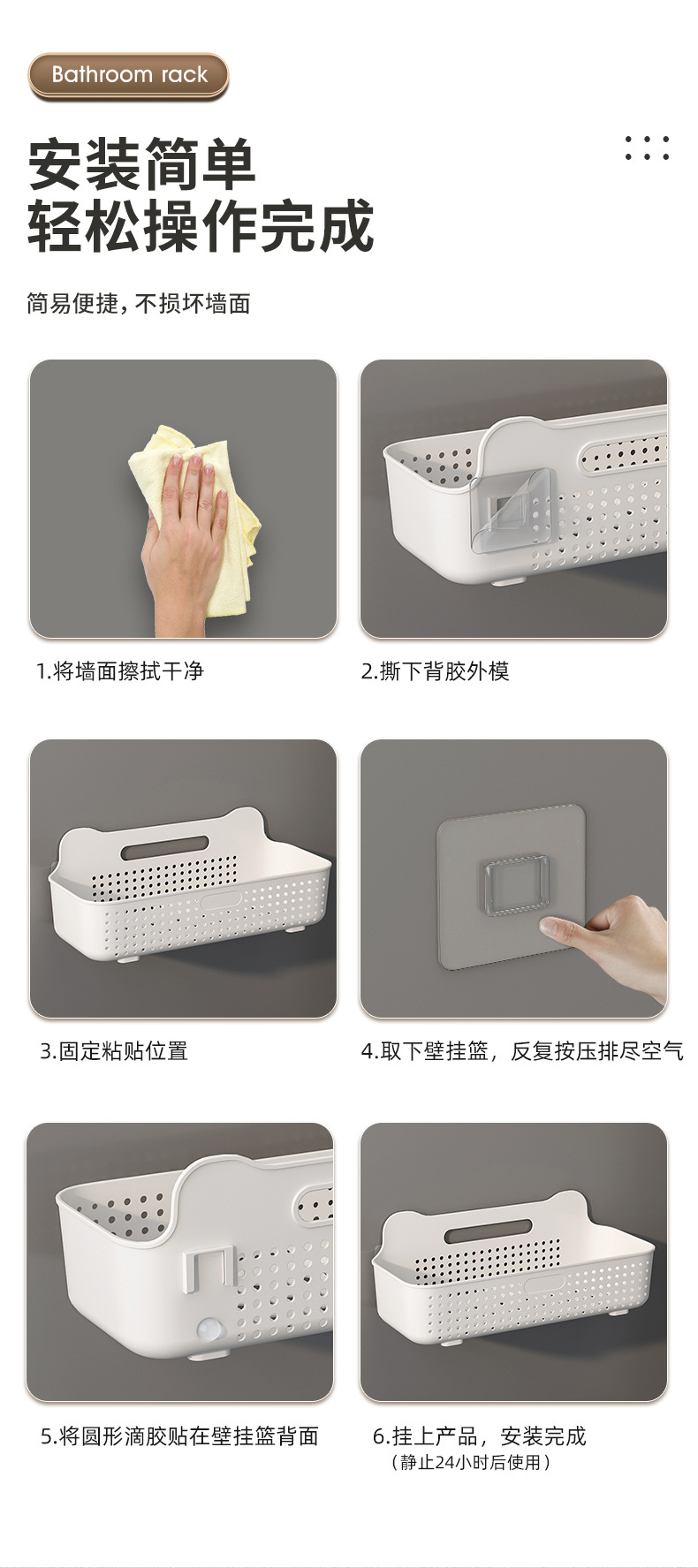 Bathroom rack

安装简单
轻松操作完成

简易便捷，不损坏墙面

1.将墙面擦拭干净

2.撕下背胶外模

3.固定粘贴位置

4.取下壁挂篮，反复按压排尽空气

5.将圆形滴胶贴在壁挂篮背面

6.挂上产品，安装完成
（静止24小时后使用）