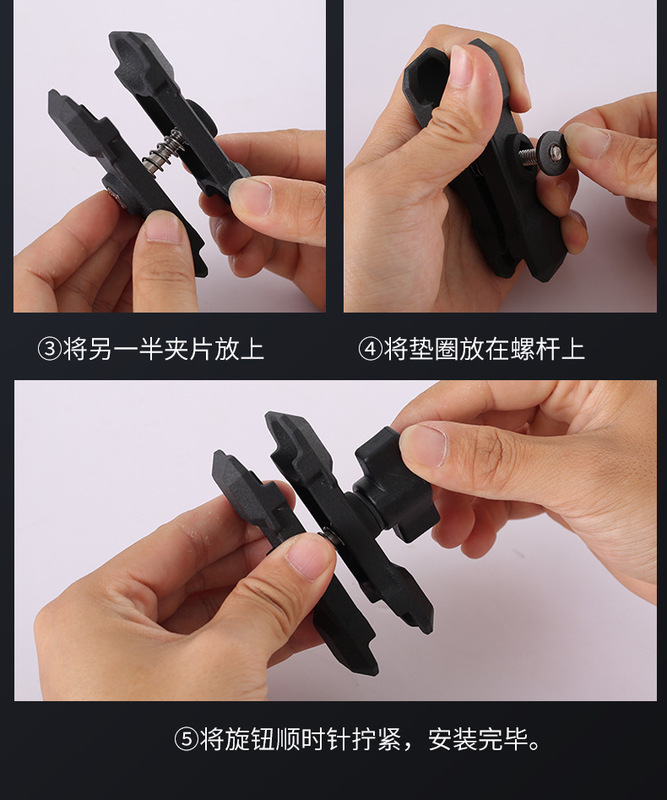 ③将另一半夹片放上

④将垫圈放在螺杆上

⑤将旋钮顺时针拧紧，安装完毕。