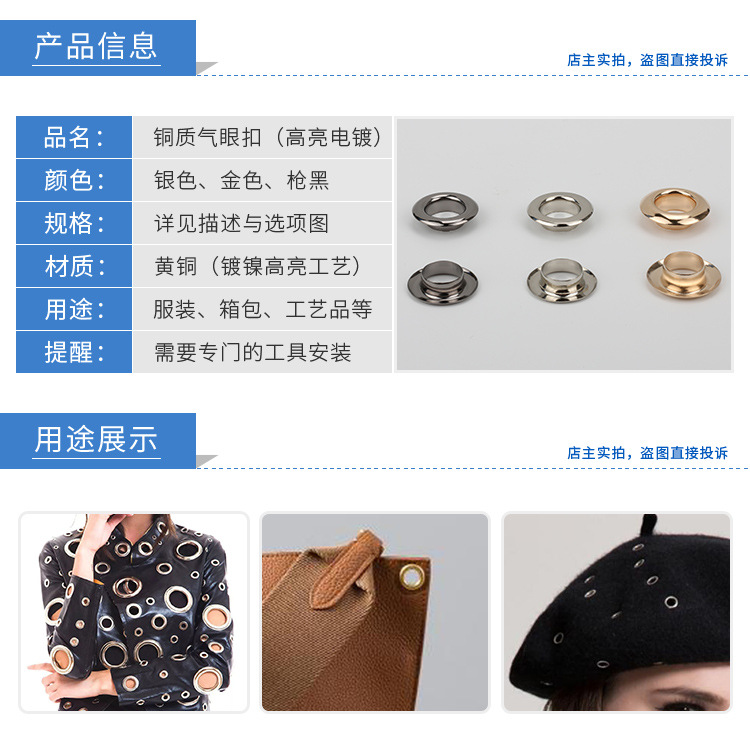 产品信息

店主实拍，盗图直接投诉

| 品名： | 铜质气眼扣（高亮电镀） |
|---|---|
| 颜色： | 银色、金色、枪黑 |
| 规格： | 详见描述与选项图 |
| 材质： | 黄铜（镀镍高亮工艺） |
| 用途： | 服装、箱包、工艺品等 |
| 提醒： | 需要专门的工具安装 |

用途展示

店主实拍，盗图直接投诉