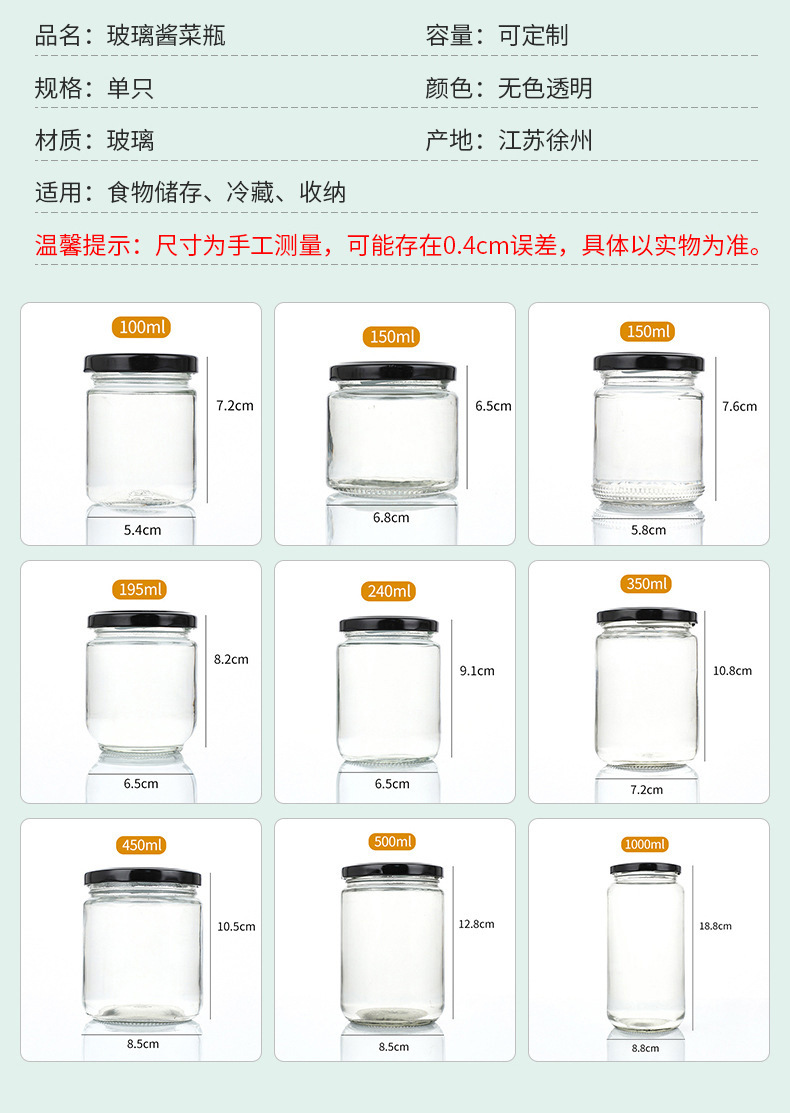 品名：玻璃酱菜瓶
容量：可定制
规格：单只
颜色：无色透明
材质：玻璃
产地：江苏徐州
适用：食物储存、冷藏、收纳
温馨提示：尺寸为手工测量，可能存在0.4cm误差，具体以实物为准。

100ml
7.2cm
5.4cm

150ml
6.5cm
6.8cm

150ml
7.6cm
5.8cm

195ml
8.2cm
6.5cm

240ml
9.1cm
6.5cm

350ml
10.8cm
7.2cm

450ml
10.5cm
8.5cm

500ml
12.8cm
8.5cm

1000ml
18.8cm
8.8cm