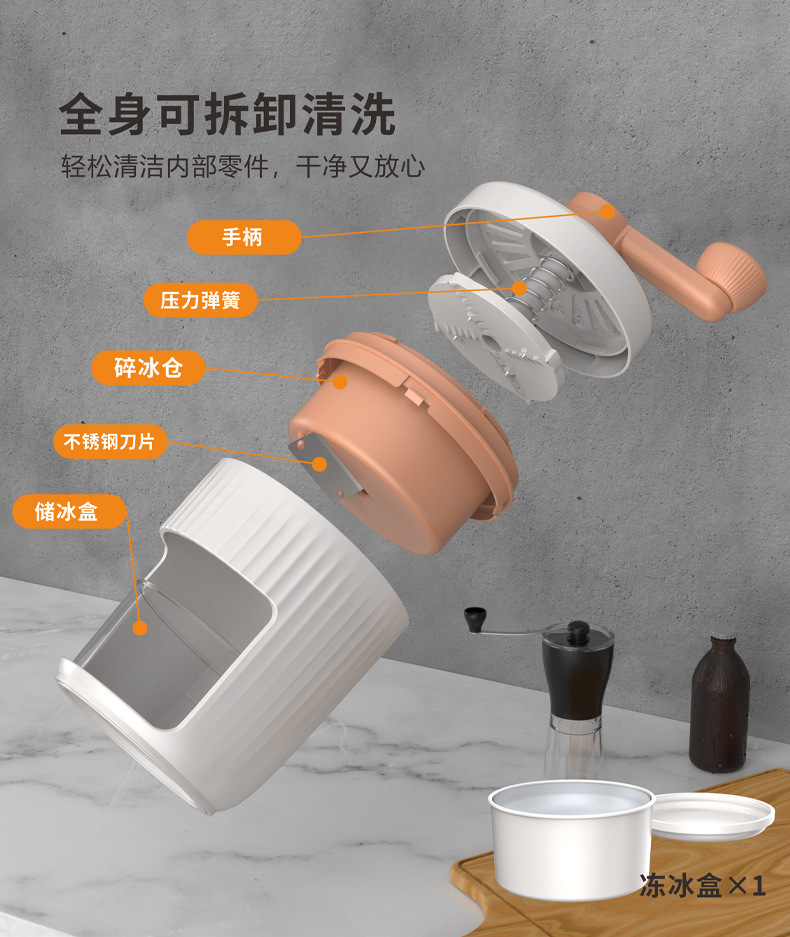 全身可拆卸清洗

轻松清洁内部零件，干净又放心

手柄

压力弹簧

碎冰仓

不锈钢刀片

储冰盒

冻冰盒×1