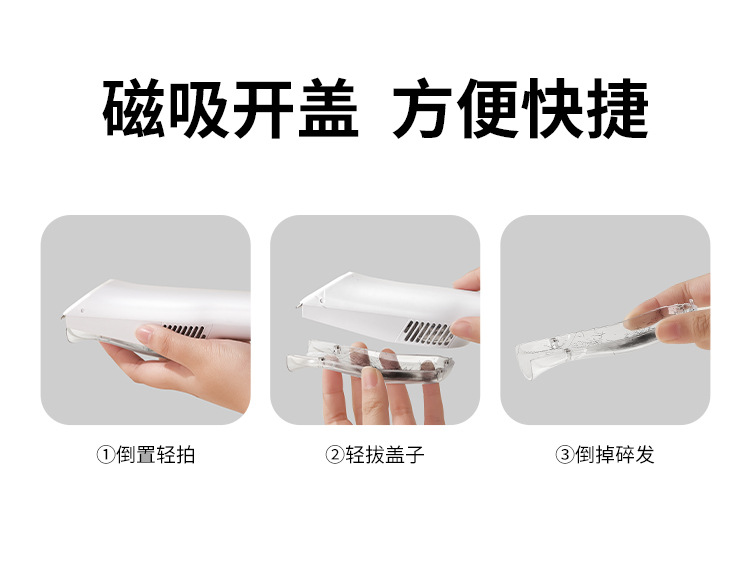 磁吸开盖 方便快捷

①倒置轻拍

②轻拔盖子

③倒掉碎发