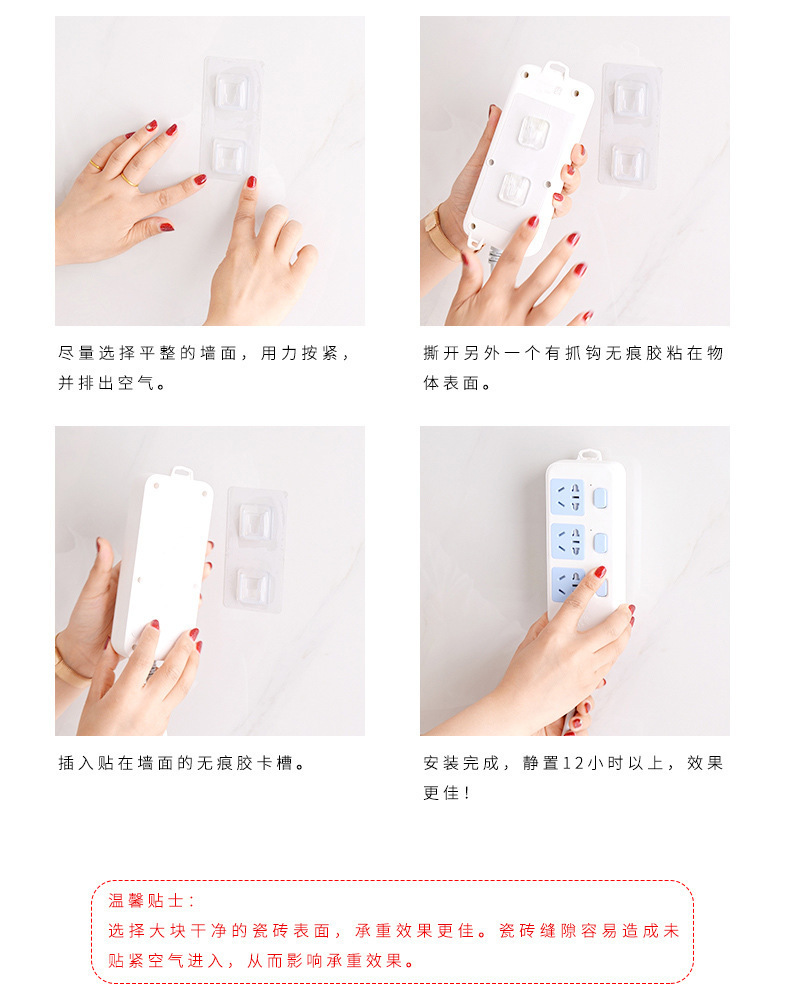 尽量选择平整的墙面，用力按紧，并排出空气。

撕开另外一个有抓钩无痕胶粘在物体表面。

插入贴在墙面的无痕胶卡槽。

安装完成，静置12小时以上，效果更佳！

温馨贴士：
选择大块干净的瓷砖表面，承重效果更佳。瓷砖缝隙容易造成未贴紧空气进入，从而影响承重效果。