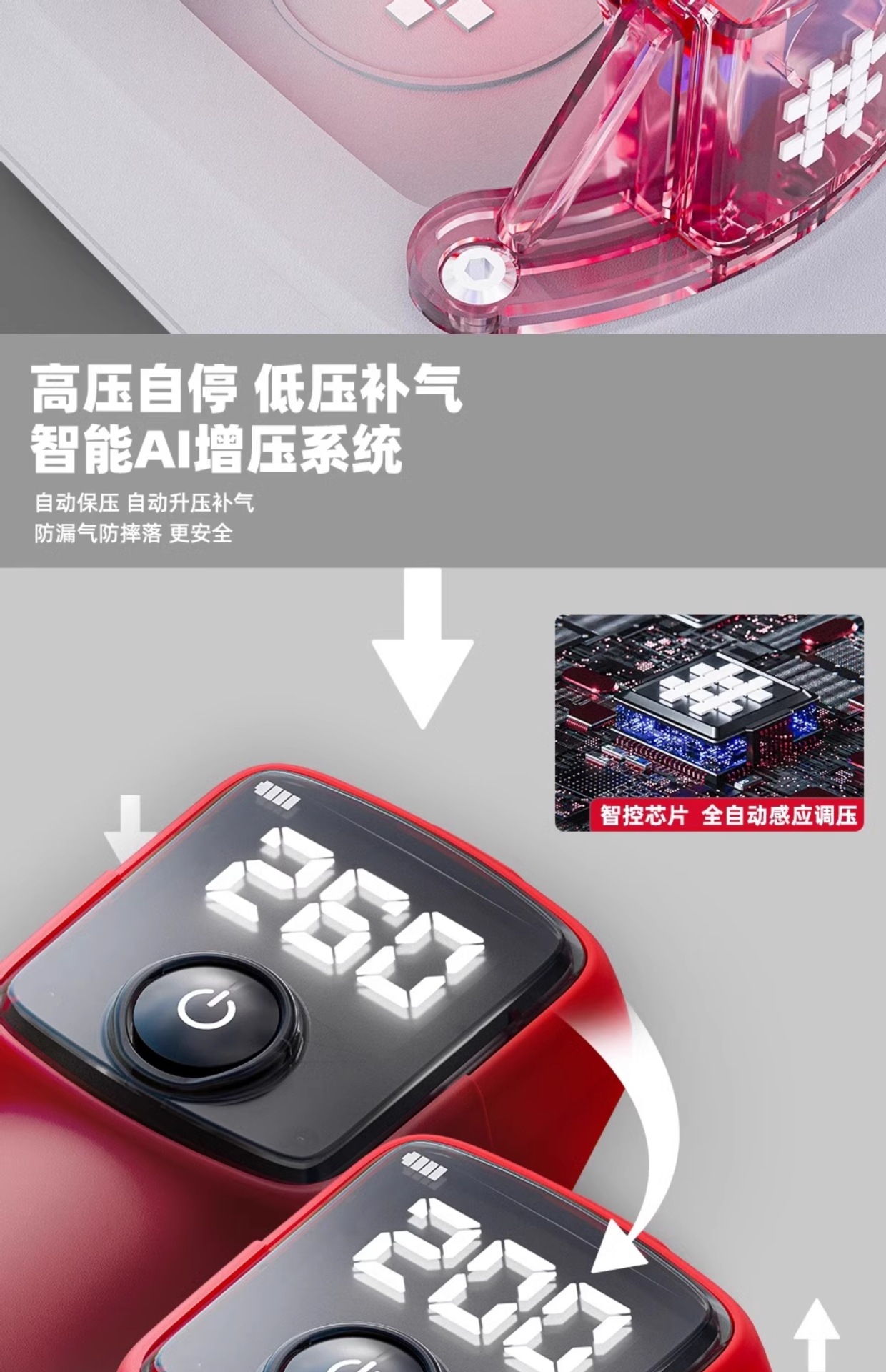 高压自停 低压补气
智能AI增压系统

自动保压 自动升压补气
防漏气防摔落 更安全

智控芯片 全自动感应调压

260

200