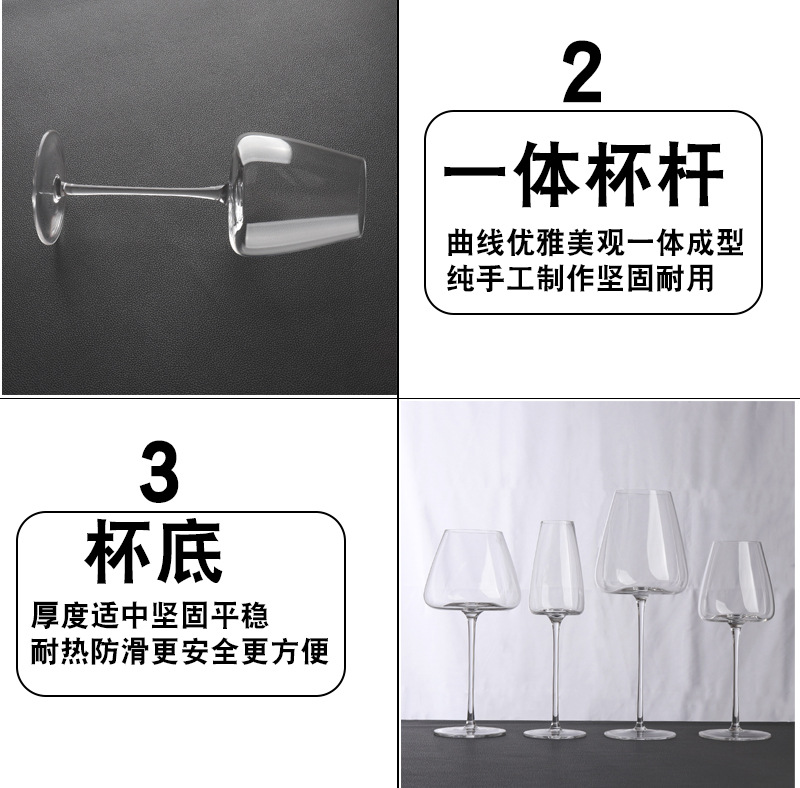 2

一体杯杆

曲线优雅美观一体成型
纯手工制作坚固耐用

3

杯底

厚度适中坚固平稳
耐热防滑更安全更方便