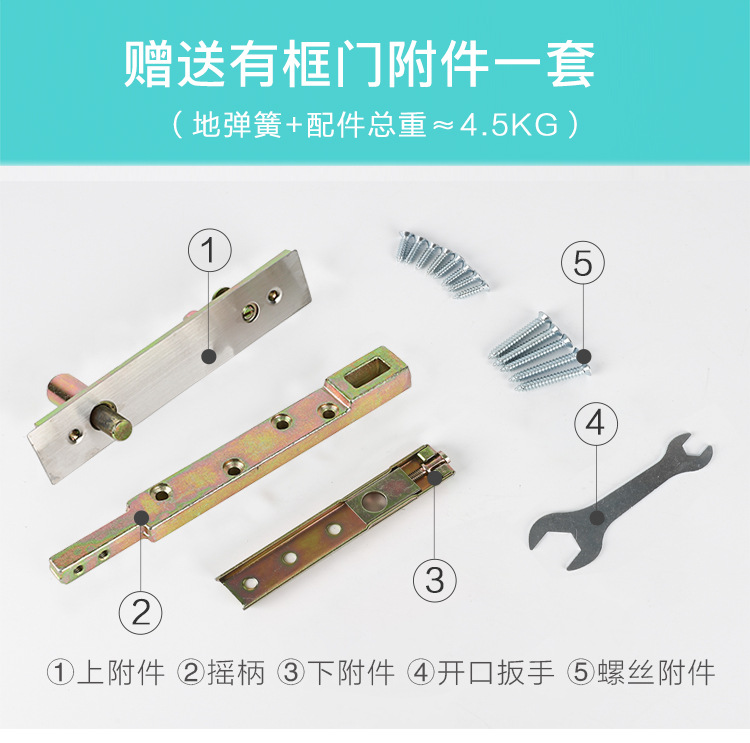 赠送有框门附件一套

（地弹簧+配件总重≈4.5KG）

①

⑤

④

②

③

①上附件 ②摇柄 ③下附件 ④开口扳手 ⑤螺丝附件