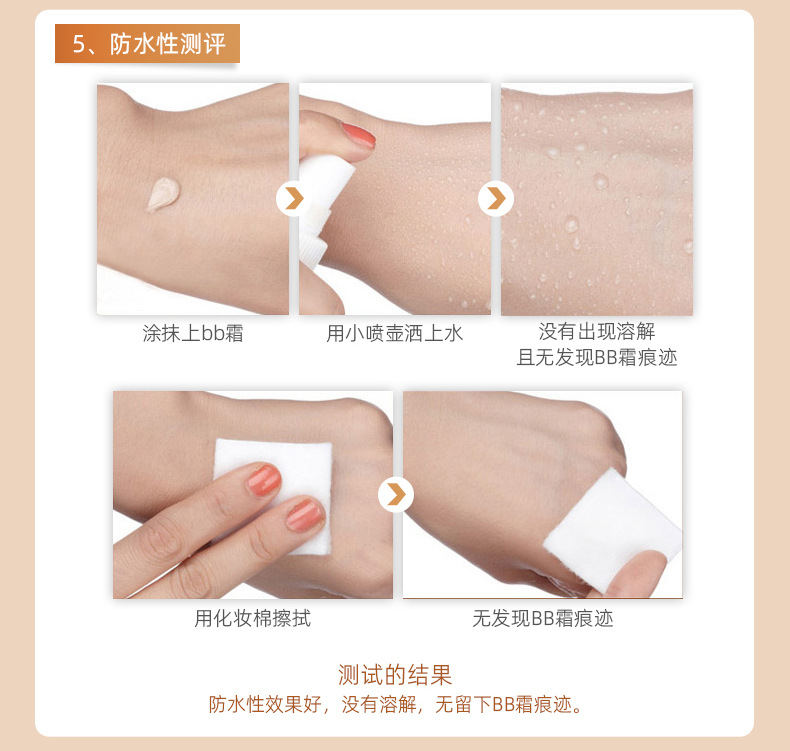 5、防水性测评

涂抹上bb霜

用小喷壶洒上水

没有出现溶解
且无发现BB霜痕迹

用化妆棉擦拭

无发现BB霜痕迹

测试的结果
防水性效果好，没有溶解，无留下BB霜痕迹。