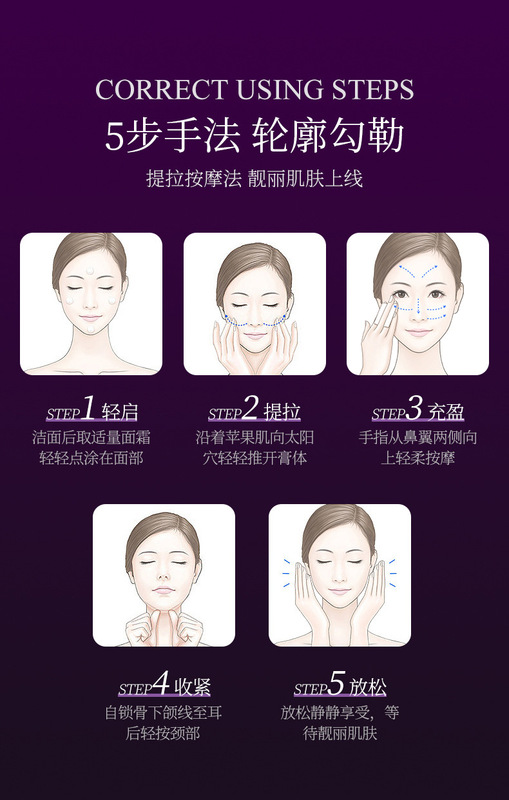 CORRECT USING STEPS
5步手法 轮廓勾勒
提拉按摩法 靓丽肌肤上线

STEP1 轻启
洁面后取适量面霜轻轻点涂在面部

STEP2 提拉
沿着苹果肌向太阳穴轻轻推开膏体

STEP3 充盈
手指从鼻翼两侧向上轻柔按摩

STEP4 收紧
自锁骨下颌线至耳后轻按颈部

STEP5 放松
放松静静享受，等待靓丽肌肤