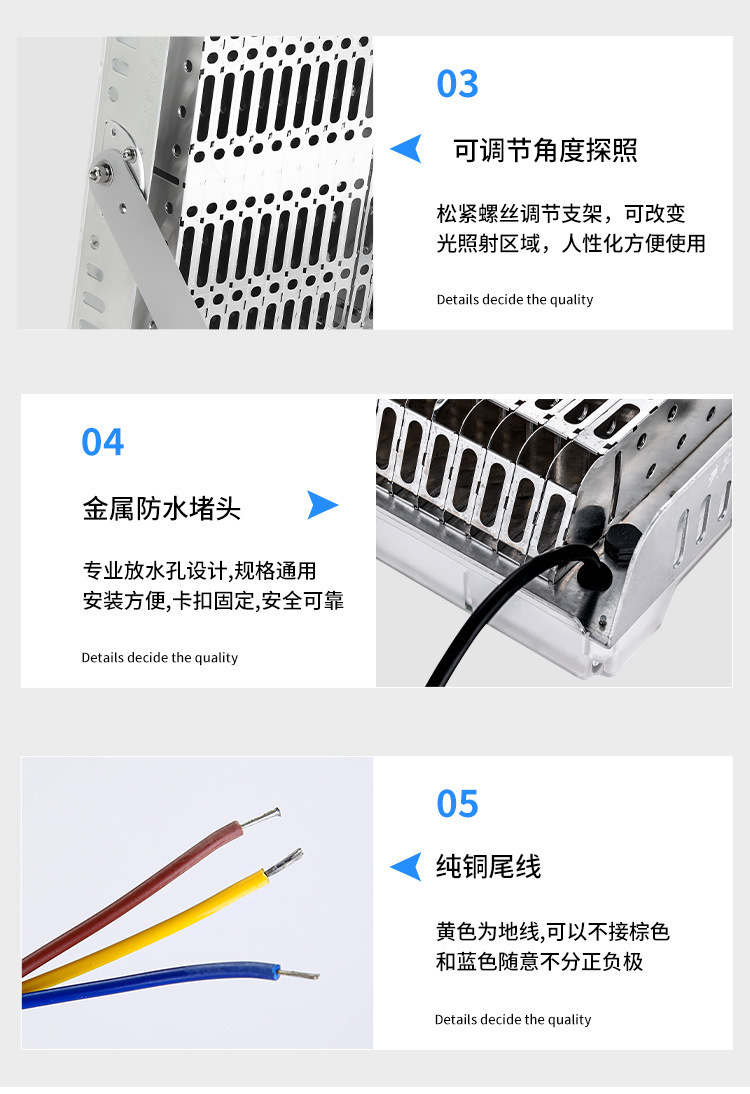 03

可调节角度探照

松紧螺丝调节支架，可改变光照射区域，人性化方便使用

Details decide the quality

04

金属防水堵头

专业放水孔设计,规格通用安装方便,卡扣固定,安全可靠

Details decide the quality

05

纯铜尾线

黄色为地线,可以不接棕色和蓝色随意不分正负极

Details decide the quality