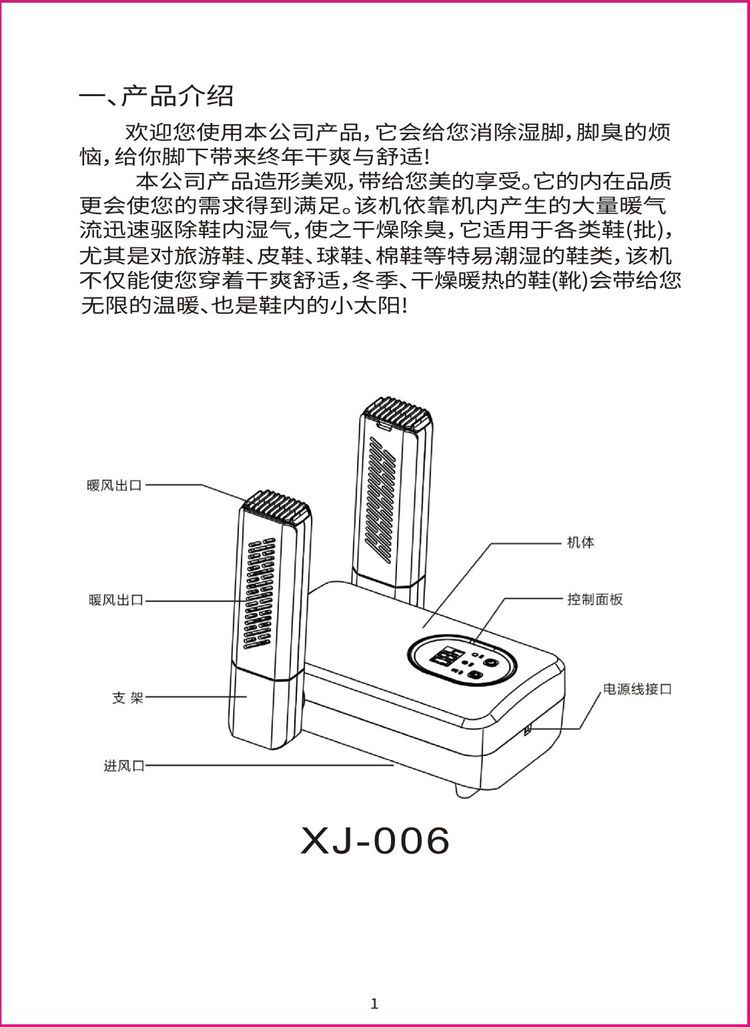 一、产品介绍

欢迎您使用本公司产品，它会给您消除湿脚，脚臭的烦恼，给你脚下带来终年干爽与舒适！

本公司产品造形美观，带给您美的享受。它的内在品质更会使您的需求得到满足。该机依靠机内产生的大量暖气流迅速驱除鞋内湿气，使之干燥除臭，它适用于各类鞋(批)，尤其是对旅游鞋、皮鞋、球鞋、棉鞋等特易潮湿的鞋类，该机不仅能使您穿着干爽舒适，冬季、干燥暖热的鞋(靴)会带给您无限的温暖、也是鞋内的小太阳！

暖风出口

暖风出口

支 架

进风口

机体

控制面板

电源线接口

XJ-006

1