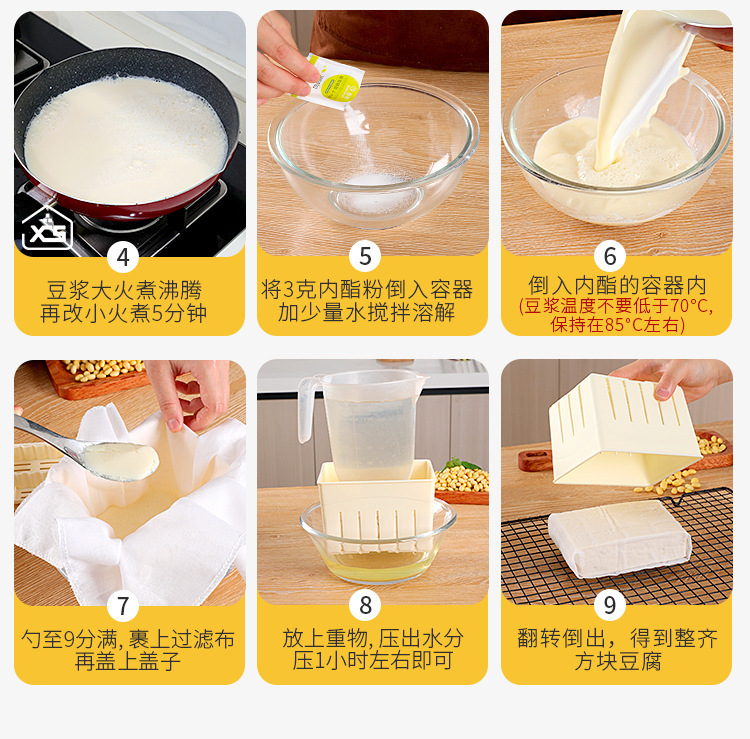 XS

4
豆浆大火煮沸腾
再改小火煮5分钟

5
将3克内酯粉倒入容器
加少量水搅拌溶解

6
倒入内酯的容器内
(豆浆温度不要低于70°C,
保持在85°C左右)

7
勺至9分满, 裹上过滤布
再盖上盖子

8
放上重物, 压出水分
压1小时左右即可

9
翻转倒出，得到整齐
方块豆腐