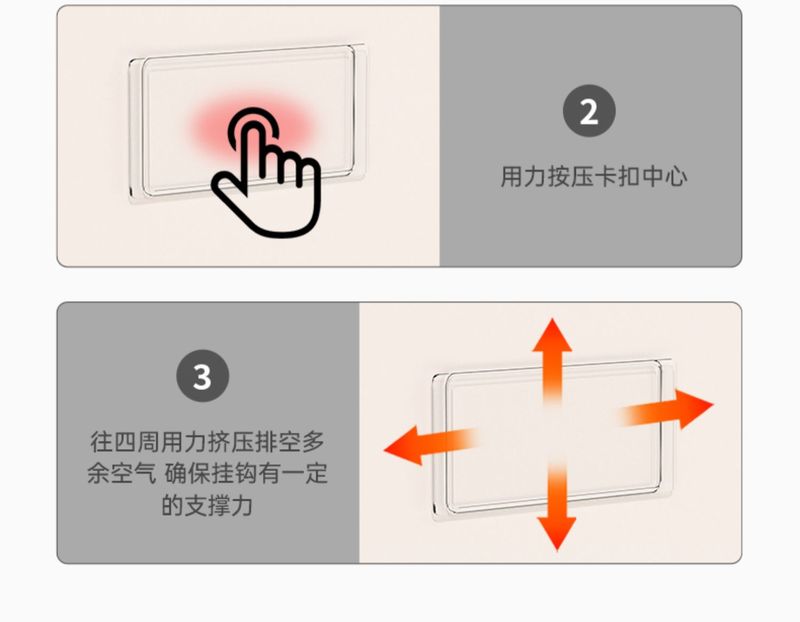 2

用力按压卡扣中心

3

往四周用力挤压排空多余空气 确保挂钩有一定的支撑力