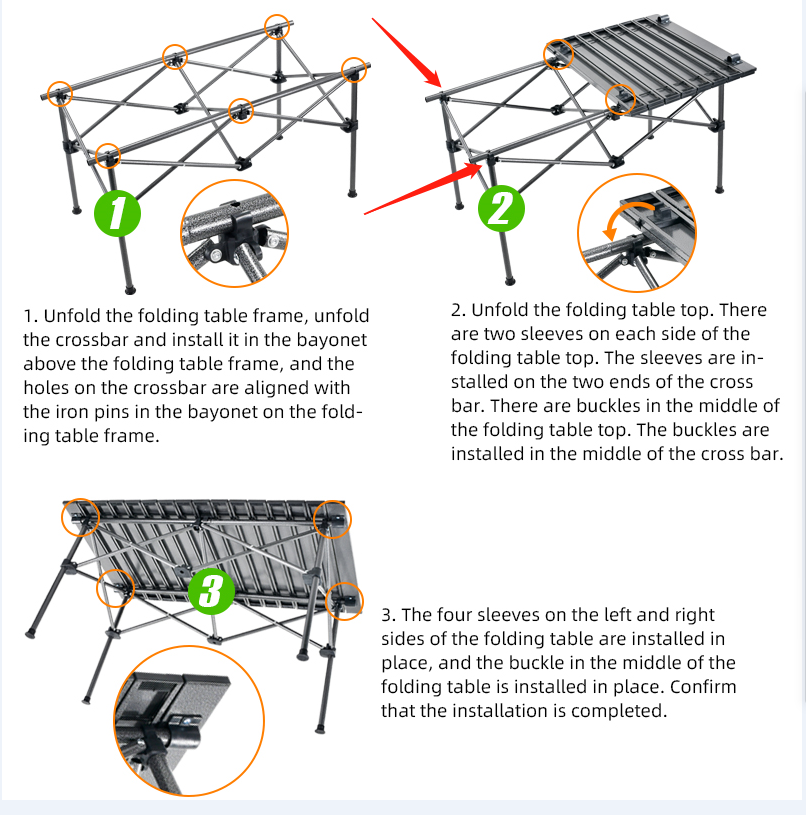 1

1. Unfold the folding table frame, unfold the crossbar and install it in the bayonet above the folding table frame, and the holes on the crossbar are aligned with the iron pins in the bayonet on the folding table frame.

2

2. Unfold the folding table top. There are two sleeves on each side of the folding table top. The sleeves are installed on the two ends of the cross bar. There are buckles in the middle of the folding table top. The buckles are installed in the middle of the cross bar.

3

3. The four sleeves on the left and right sides of the folding table are installed in place, and the buckle in the middle of the folding table is installed in place. Confirm that the installation is completed.