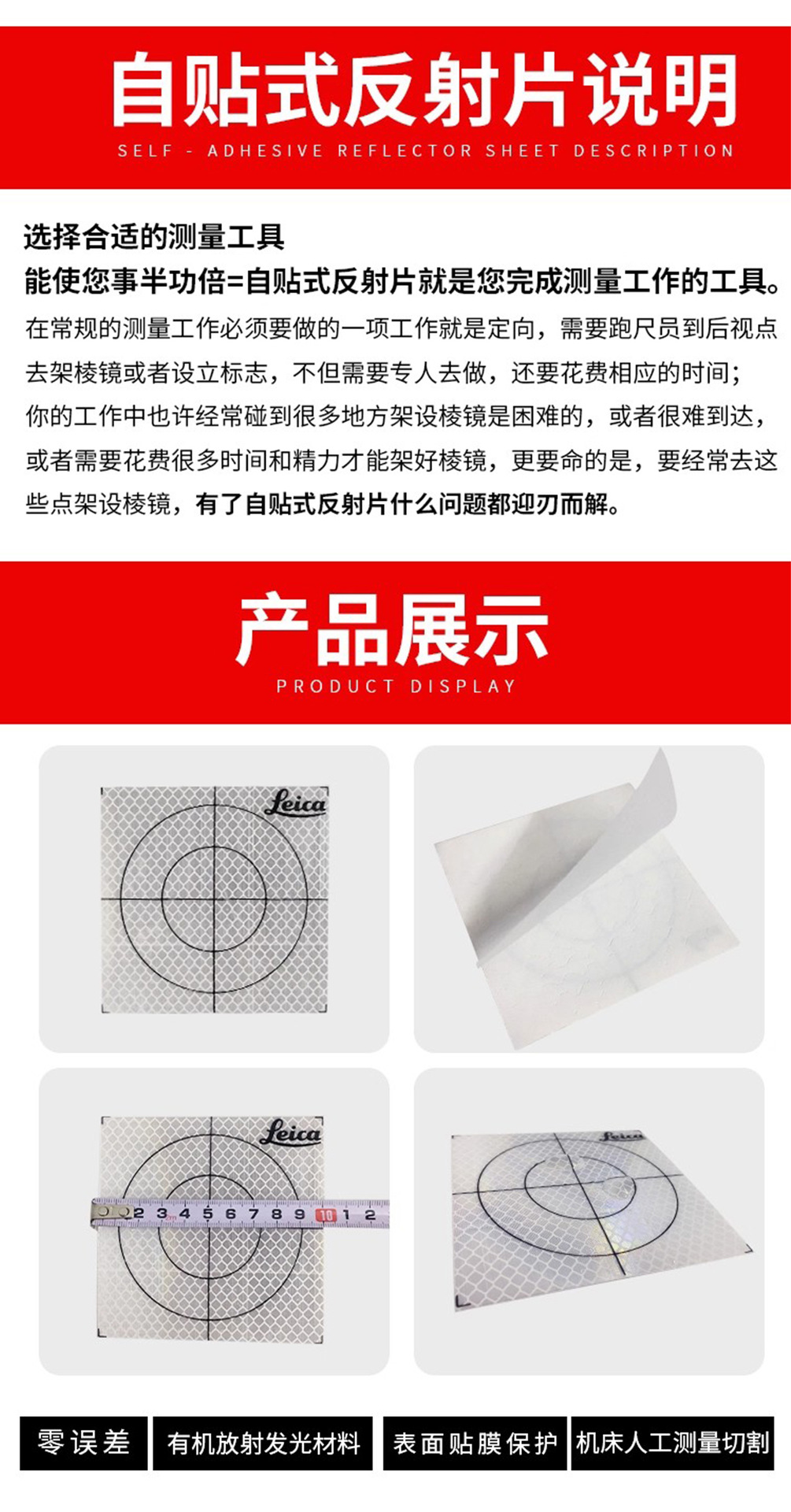 自贴式反射片说明
SELF - ADHESIVE REFLECTOR SHEET DESCRIPTION

选择合适的测量工具
能使您事半功倍=自贴式反射片就是您完成测量工作的工具。
在常规的测量工作必须要做的一项工作就是定向，需要跑尺员到后视点去架棱镜或者设立标志，不但需要专人去做，还要花费相应的时间；你的工作中也许经常碰到很多地方架设棱镜是困难的，或者很难到达，或者需要花费很多时间和精力才能架好棱镜，更要命的是，要经常去这些点架设棱镜，有了自贴式反射片什么问题都迎刃而解。

产品展示
PRODUCT DISPLAY

Leica

Leica
2 3 4 5 6 7 8 9 10 1 2

Leica

零误差
有机放射发光材料
表面贴膜保护
机床人工测量切割