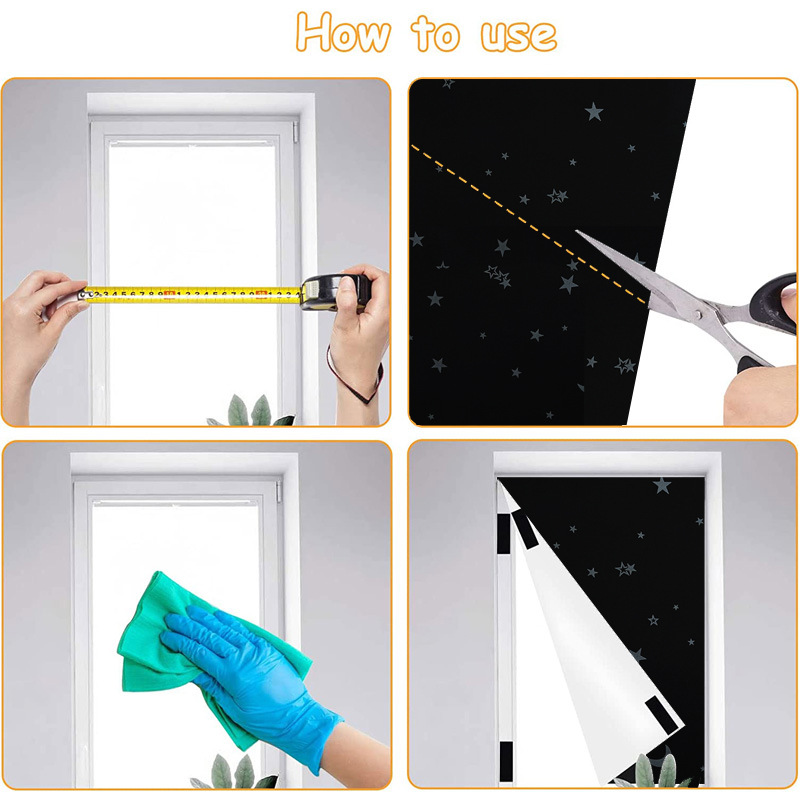 How to use