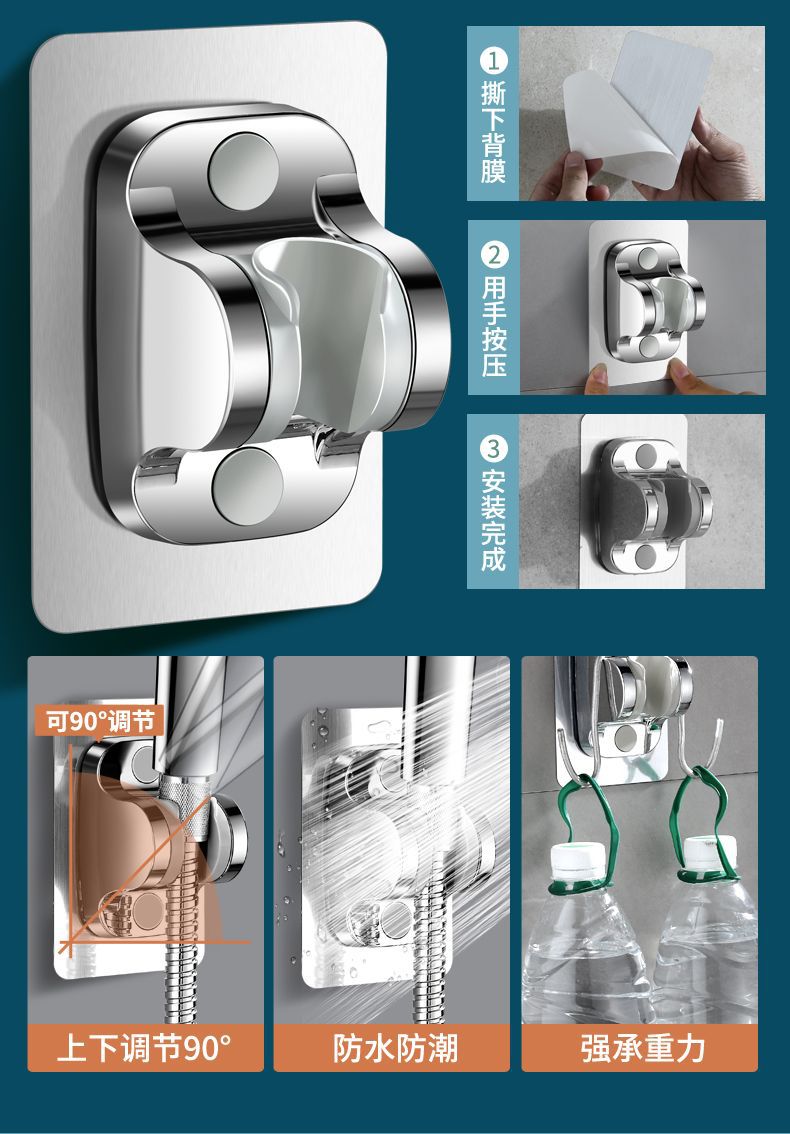 1 撕下背膜

2 用手按压

3 安装完成

可90°调节

上下调节90°

防水防潮

强承重力