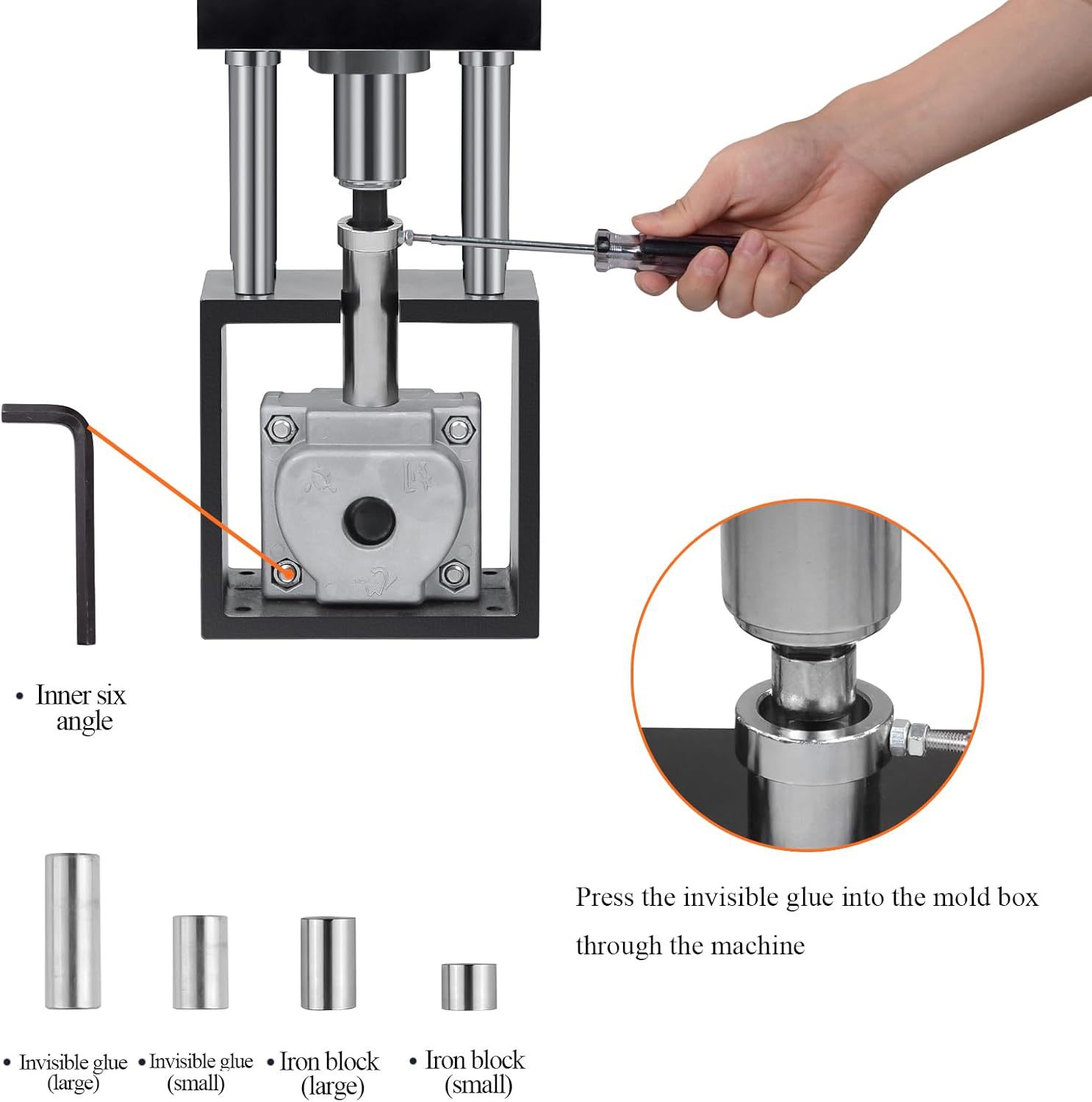 • Inner six angle

Press the invisible glue into the mold box through the machine

• Invisible glue (large)

• Invisible glue (small)

• Iron block (large)

• Iron block (small)