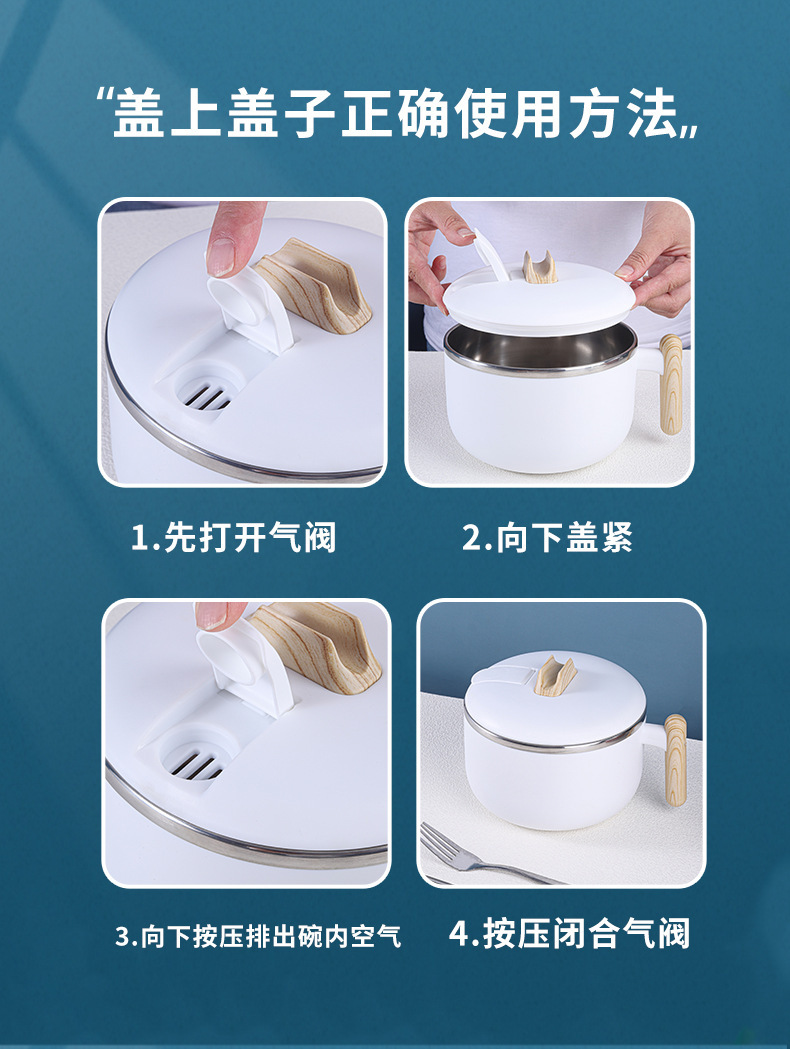 “盖上盖子正确使用方法„

1.先打开气阀

2.向下盖紧

3.向下按压排出碗内空气

4.按压闭合气阀