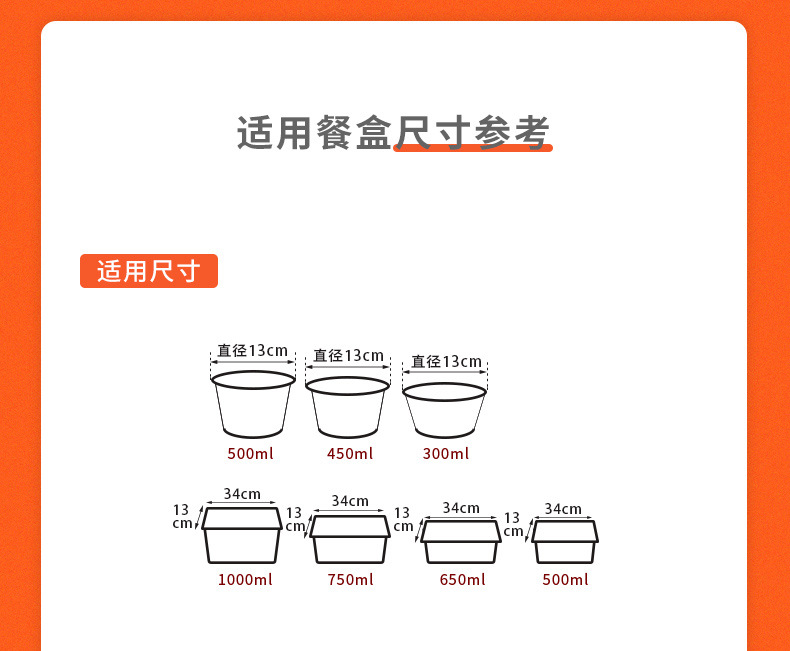 适用餐盒尺寸参考

适用尺寸

直径13cm
500ml

直径13cm
450ml

直径13cm
300ml

34cm
13 cm
1000ml

34cm
13 cm
750ml

34cm
13 cm
650ml

34cm
13 cm
500ml