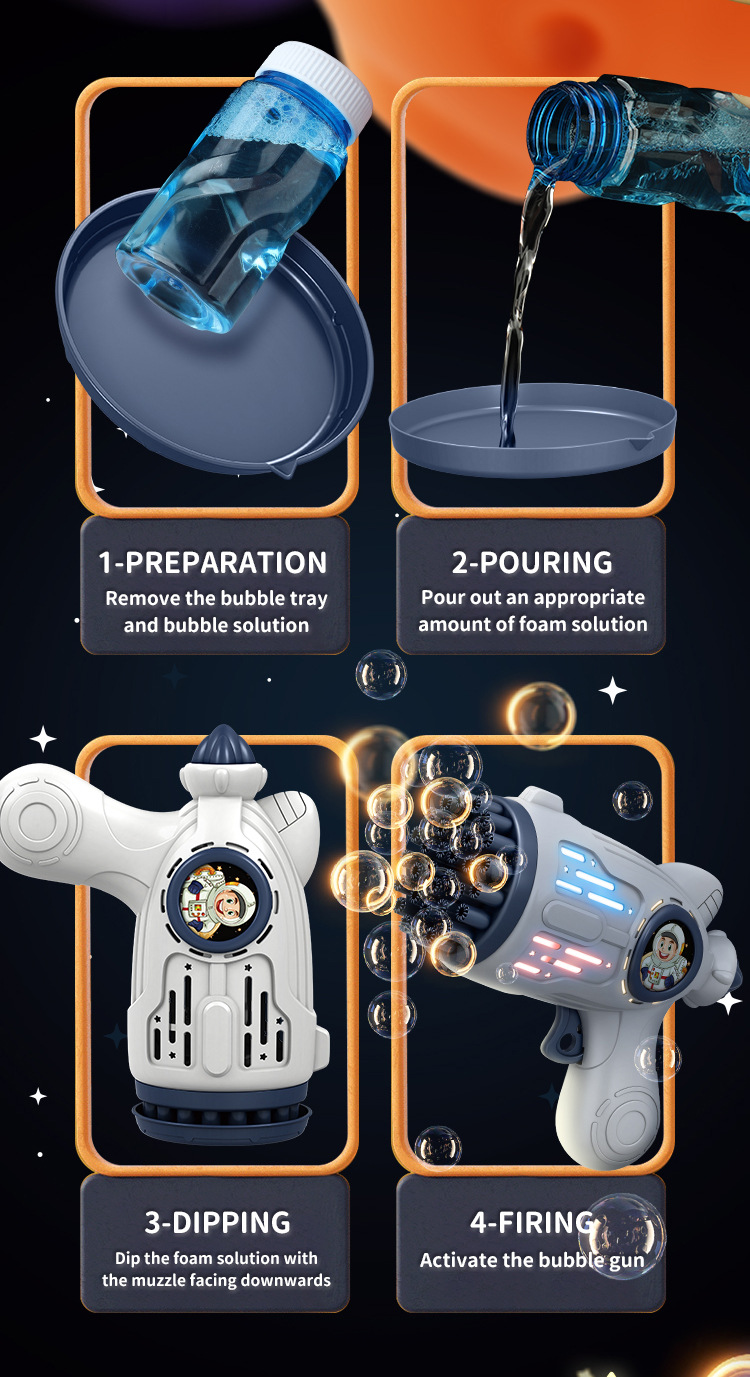 1-PREPARATION
Remove the bubble tray and bubble solution

2-POURING
Pour out an appropriate amount of foam solution

3-DIPPING
Dip the foam solution with the muzzle facing downwards

4-FIRING
Activate the bubble gun