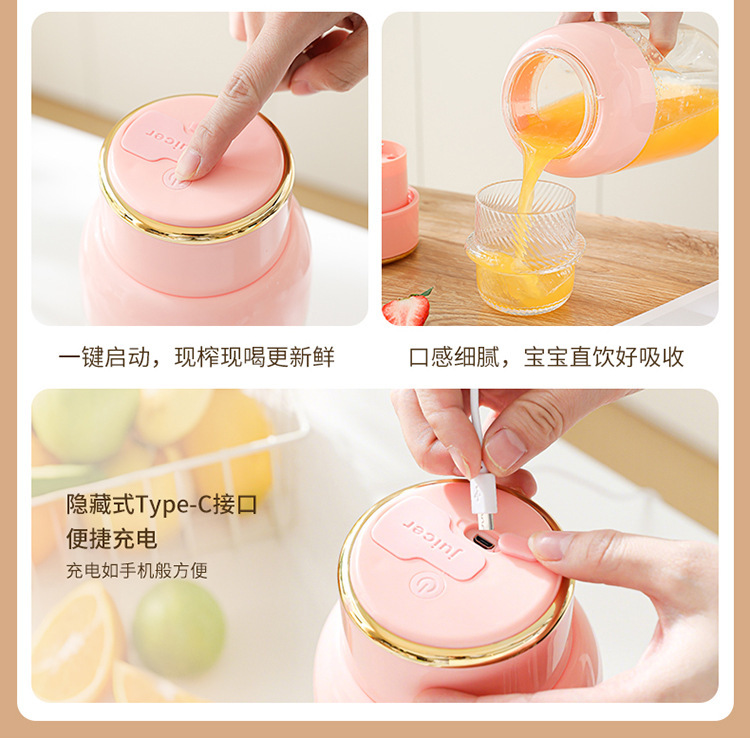 juicer

一键启动，现榨现喝更新鲜

口感细腻，宝宝直饮好吸收

隐藏式Type-C接口
便捷充电
充电如手机般方便

juicer