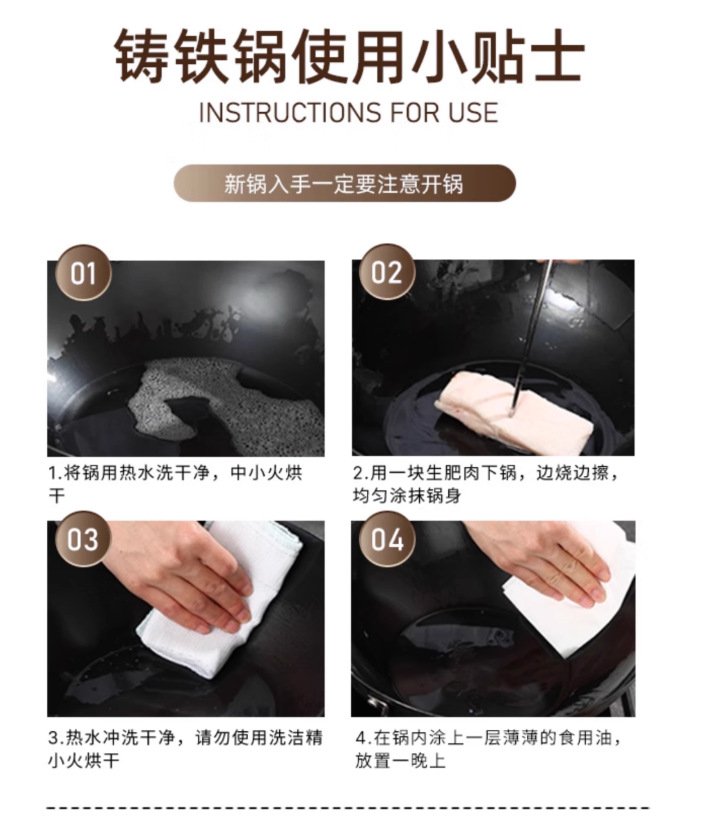 铸铁锅使用小贴士

INSTRUCTIONS FOR USE

新锅入手一定要注意开锅

01

1.将锅用热水洗干净，中小火烘干

02

2.用一块生肥肉下锅，边烧边擦，均匀涂抹锅身

03

3.热水冲洗干净，请勿使用洗洁精小火烘干

04

4.在锅内涂上一层薄薄的食用油，放置一晚上