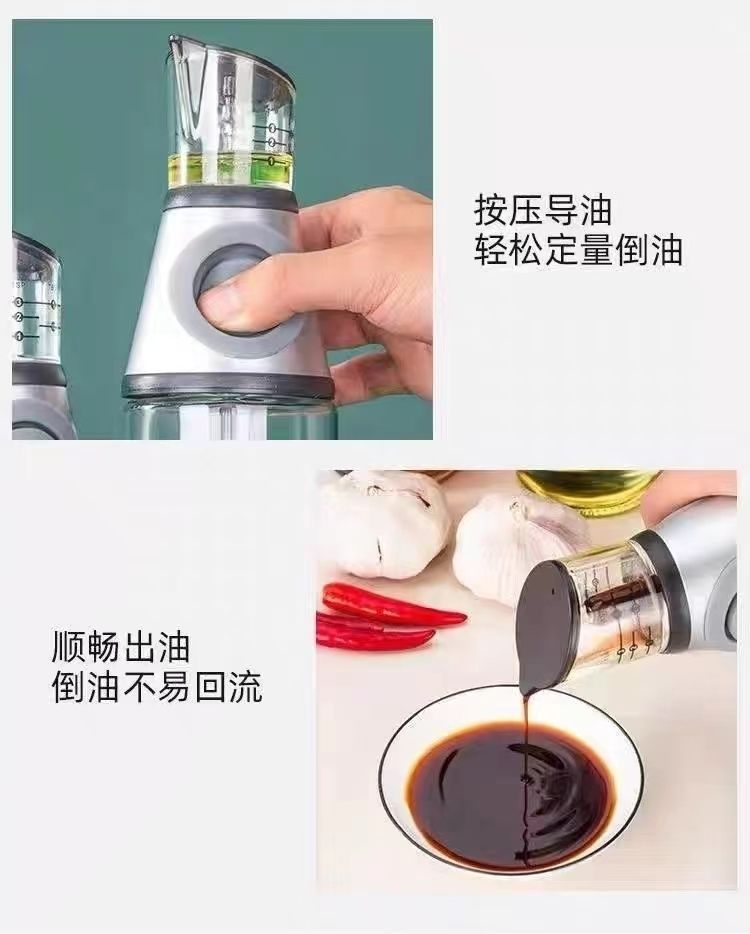 按压导油
轻松定量倒油

顺畅出油
倒油不易回流