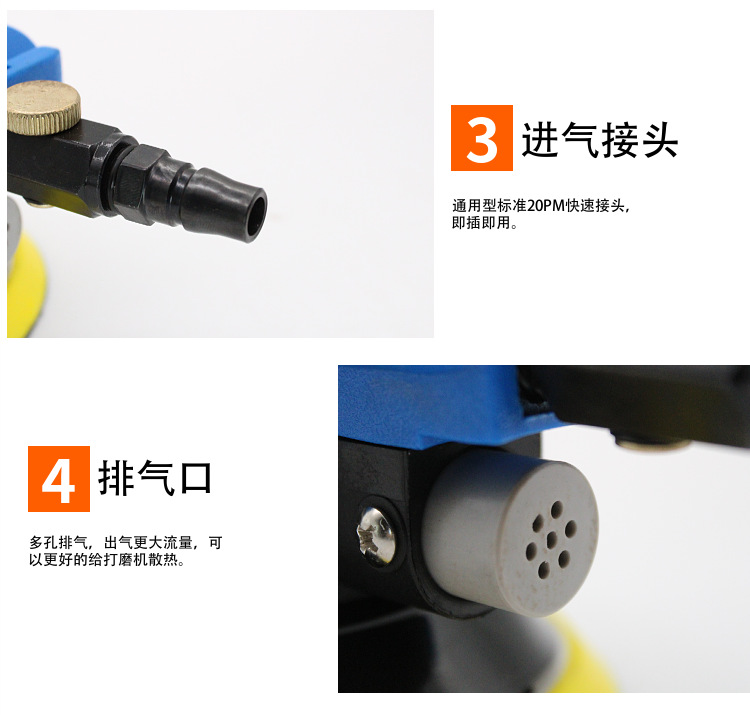 3 进气接头

通用型标准20PM快速接头，即插即用。

4 排气口

多孔排气，出气更大流量，可以更好的给打磨机散热。