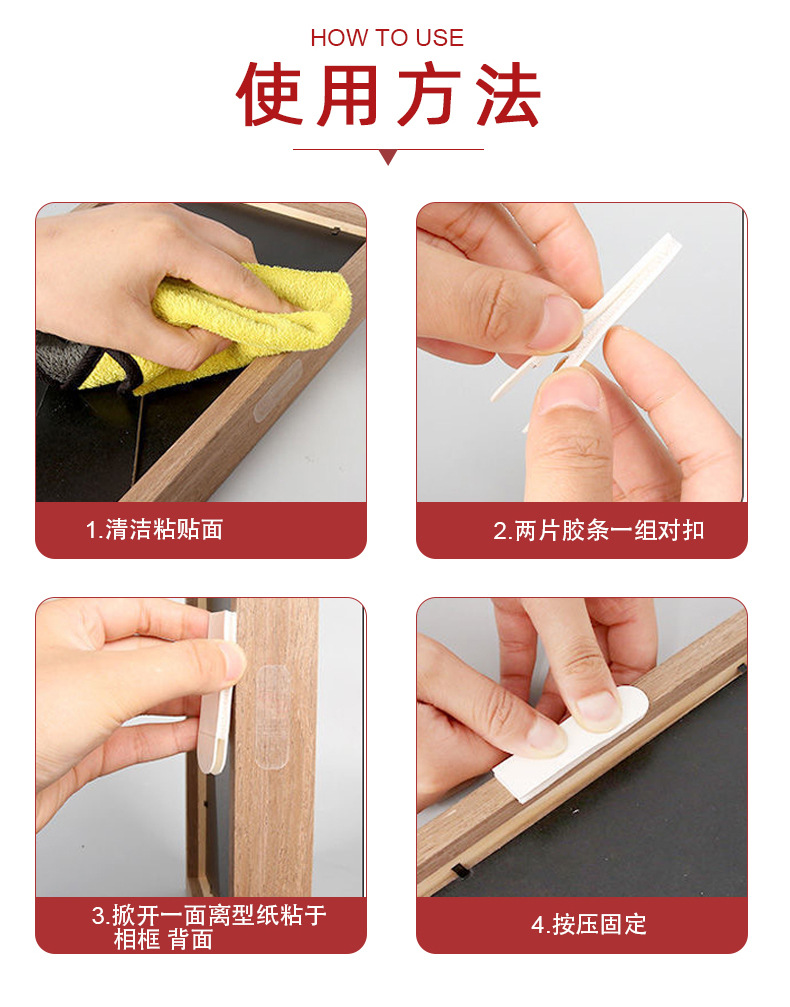 HOW TO USE
使用方法

1.清洁粘贴面

2.两片胶条一组对扣

3.掀开一面离型纸粘于相框 背面

4.按压固定