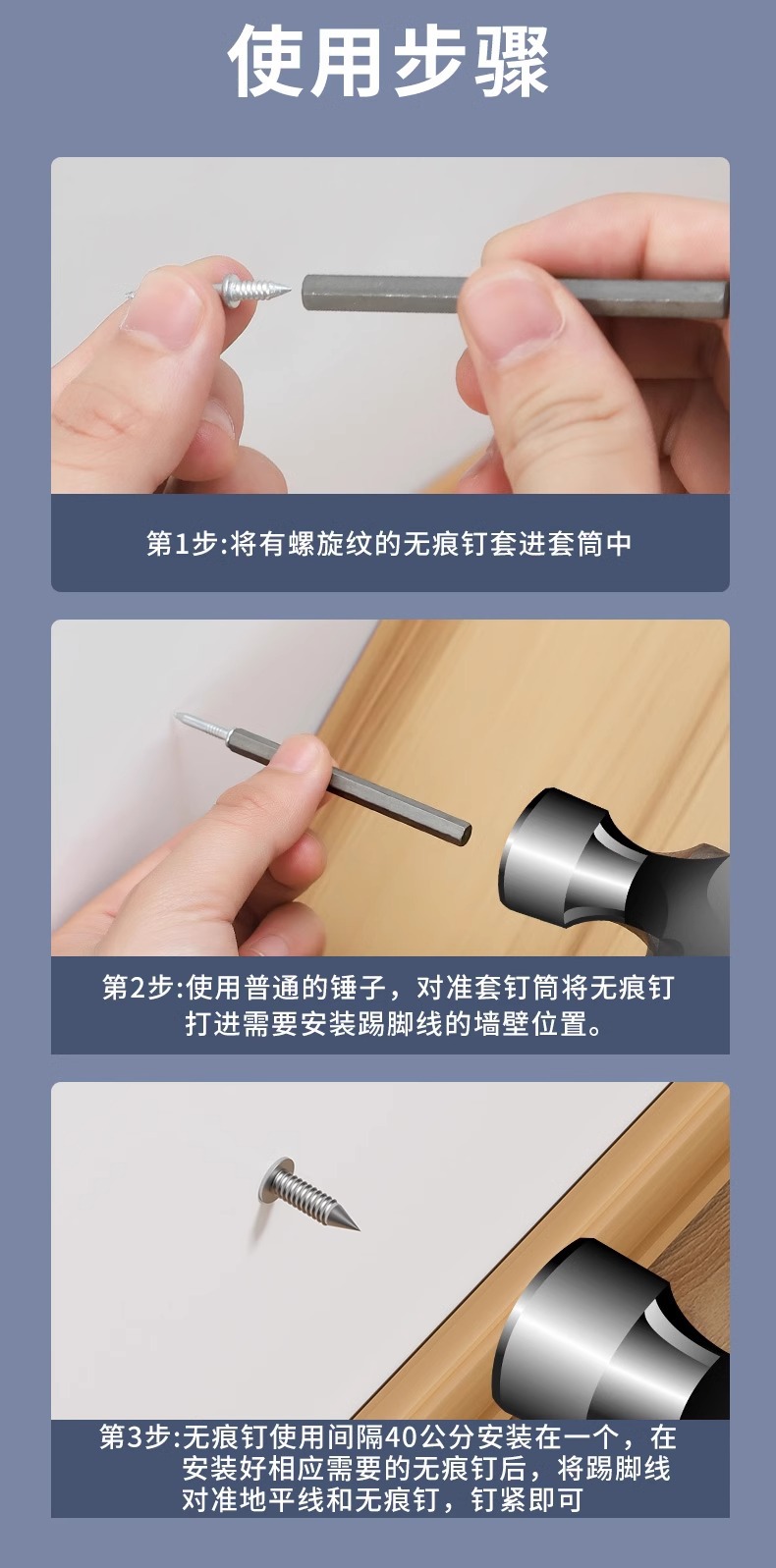 使用步骤

第1步:将有螺旋纹的无痕钉套进套筒中

第2步:使用普通的锤子，对准套钉筒将无痕钉打进需要安装踢脚线的墙壁位置。

第3步:无痕钉使用间隔40公分安装在一个，在安装好相应需要的无痕钉后，将踢脚线对准地平线和无痕钉，钉紧即可