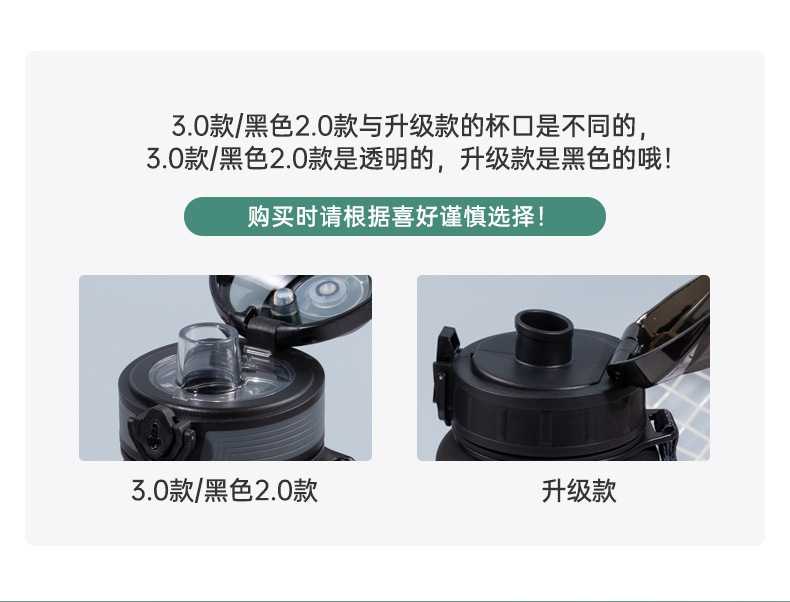 3.0款/黑色2.0款与升级款的杯口是不同的，
3.0款/黑色2.0款是透明的，升级款是黑色的哦！

购买时请根据喜好谨慎选择！

3.0款/黑色2.0款

升级款