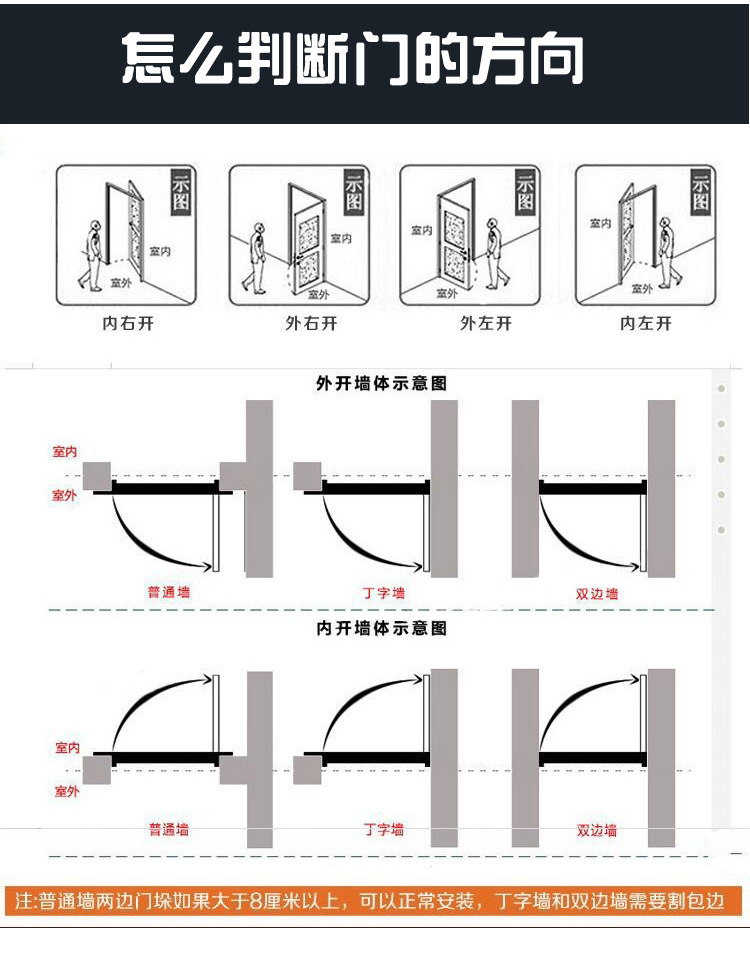 怎么判断门的方向

示图
室内
室外
内右开

示图
室内
室外
外右开

示图
室内
室外
外左开

示图
室内
室外
内左开

外开墙体示意图

室内
室外
普通墙
丁字墙
双边墙

内开墙体示意图

室内
室外
普通墙
丁字墙
双边墙

注:普通墙两边门垛如果大于8厘米以上，可以正常安装，丁字墙和双边墙需要割包边