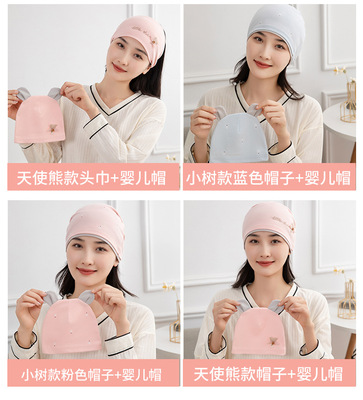 天使熊款头巾+婴儿帽

小树款蓝色帽子+婴儿帽

小树款粉色帽子+婴儿帽

天使熊款帽子+婴儿帽