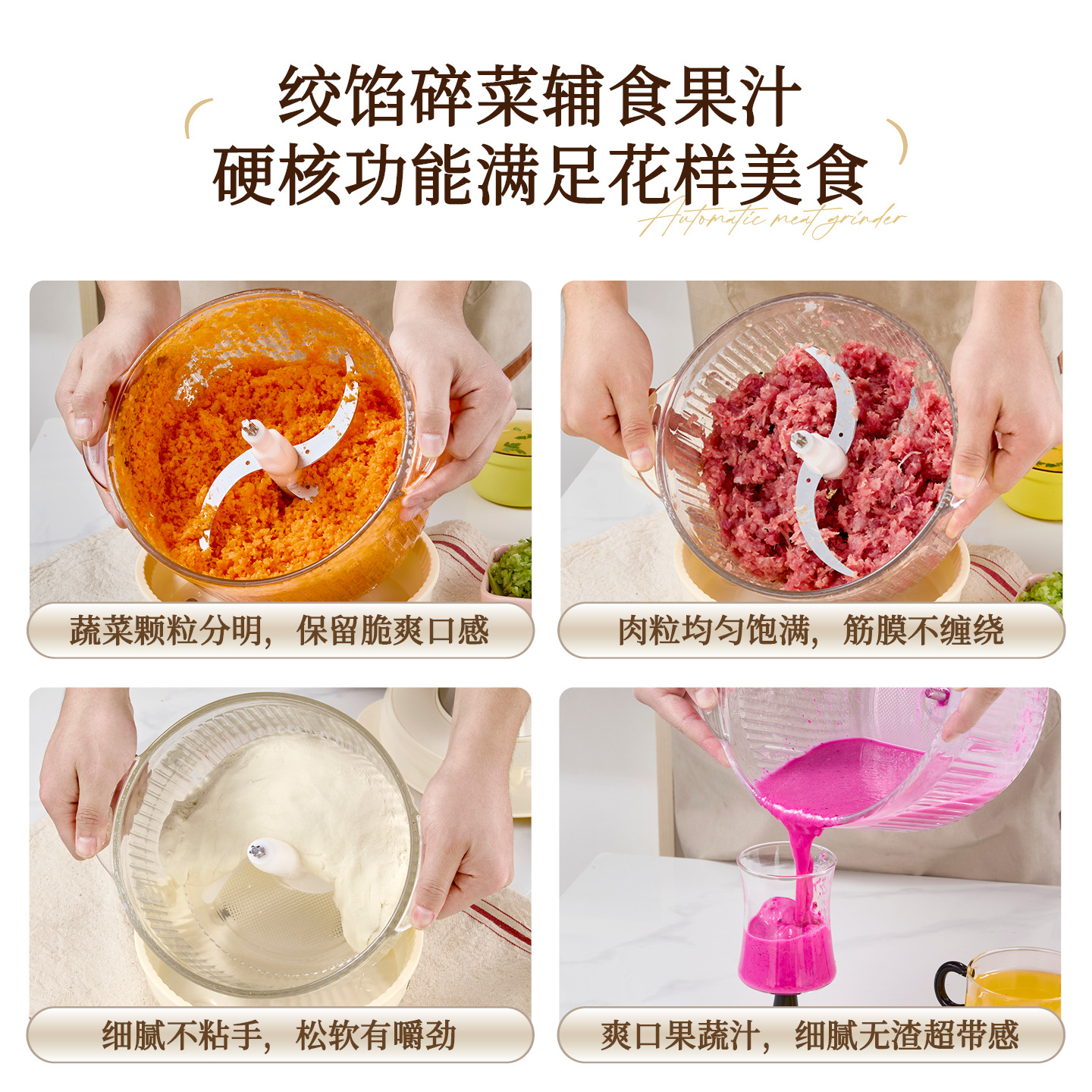 绞馅碎菜辅食果汁
硬核功能满足花样美食

Automatic meat grinder

蔬菜颗粒分明，保留脆爽口感

肉粒均匀饱满，筋膜不缠绕

细腻不粘手，松软有嚼劲

爽口果蔬汁，细腻无渣超带感