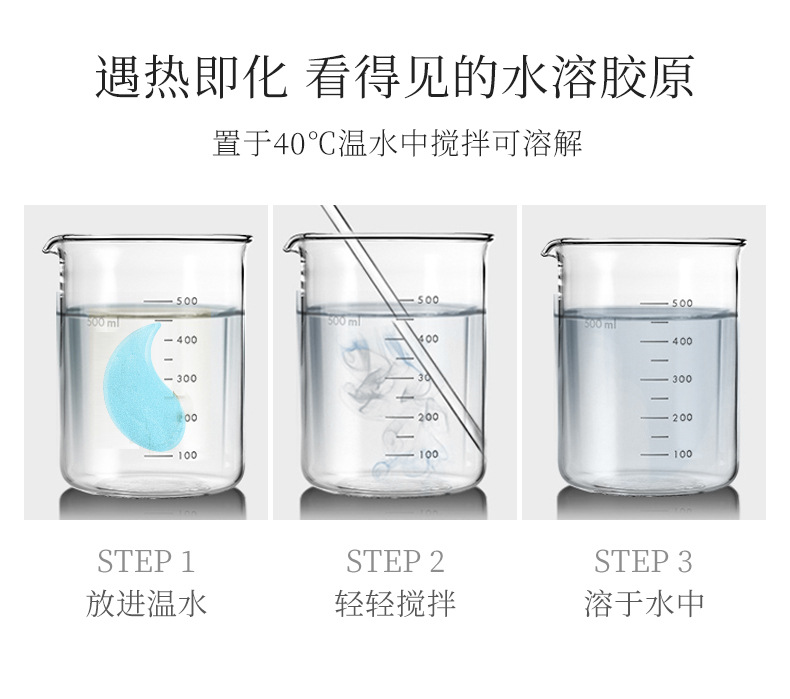 遇热即化 看得见的水溶胶原

置于40°C温水中搅拌可溶解

500
500 ml
400
300
200
100

500
500 ml
400
30
200
100

500
500 ml
400
300
200
100

STEP 1
放进温水

STEP 2
轻轻搅拌

STEP 3
溶于水中