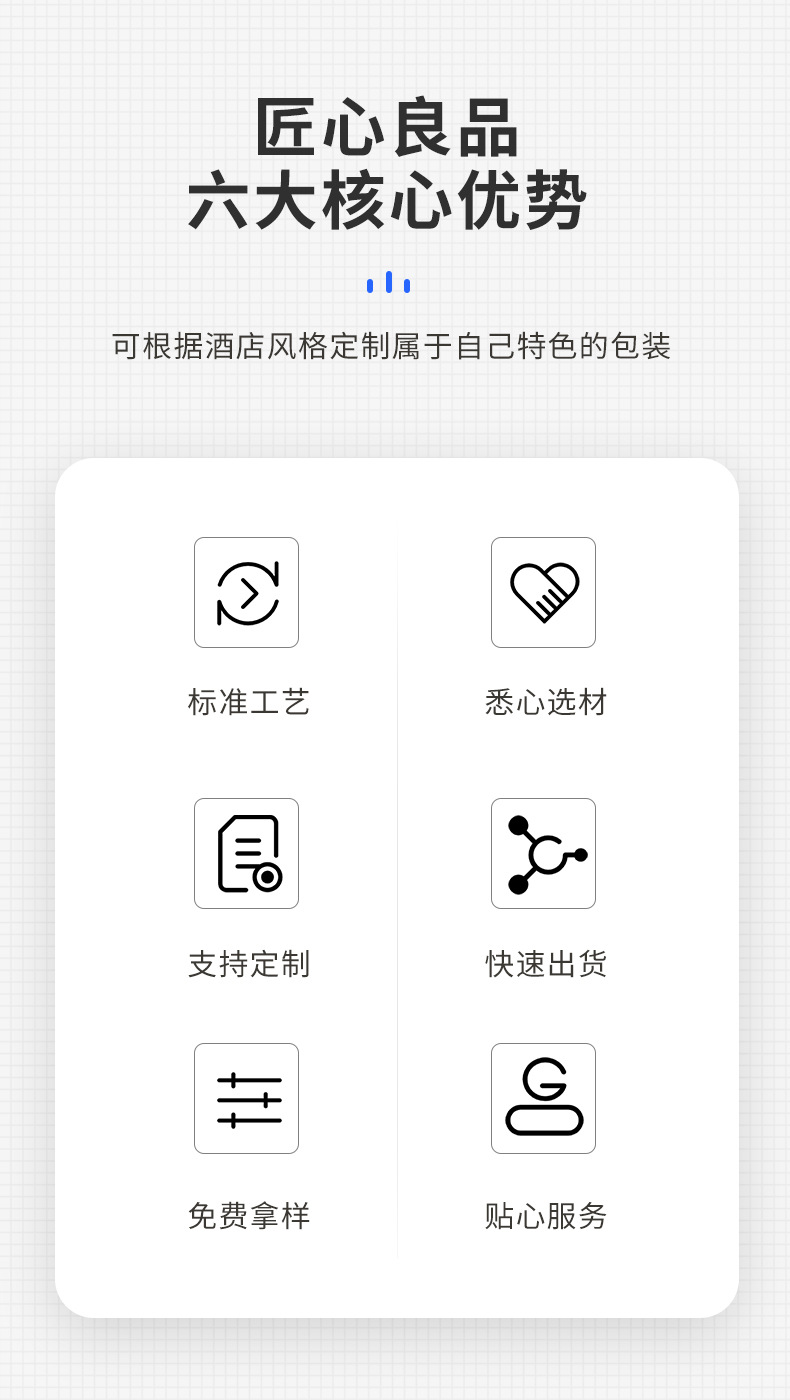 匠心良品
六大核心优势

可根据酒店风格定制属于自己特色的包装

标准工艺

支持定制

免费拿样

悉心选材

快速出货

贴心服务