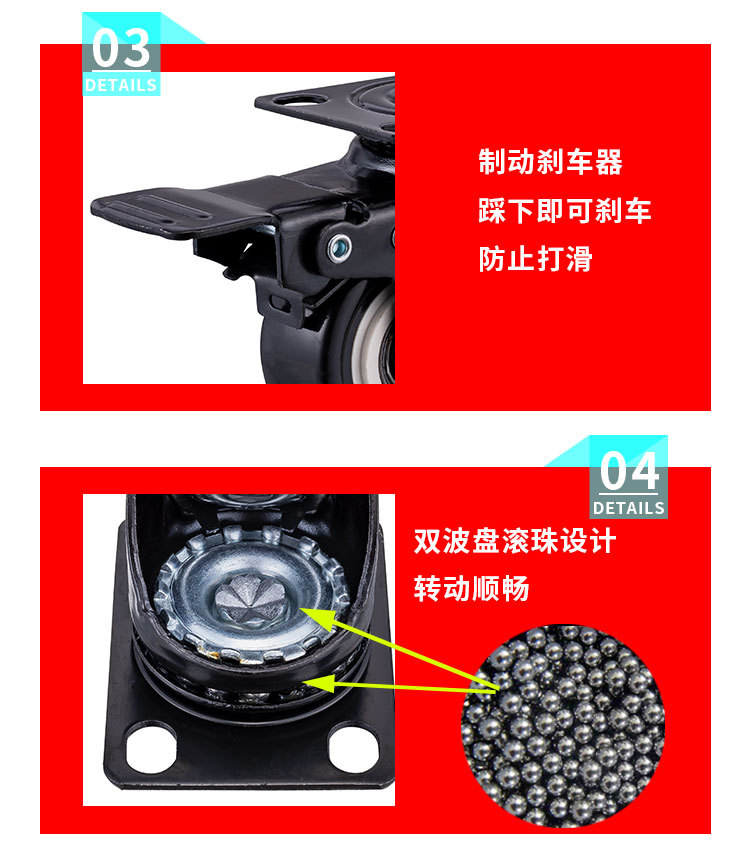 03
DETAILS

制动刹车器
踩下即可刹车
防止打滑

04
DETAILS

双波盘滚珠设计
转动顺畅