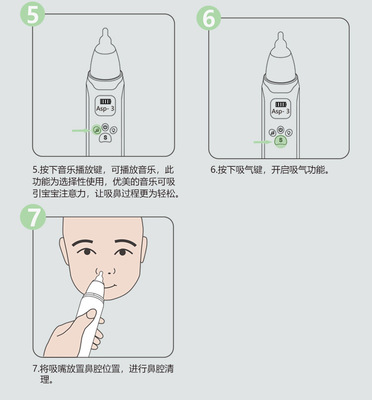 5

Asp- 3

S

5.按下音乐播放键，可播放音乐，此功能为选择性使用，优美的音乐可吸引宝宝注意力，让吸鼻过程更为轻松。

6

Asp- 3

S

6.按下吸气键，开启吸气功能。

7

7.将吸嘴放置鼻腔位置，进行鼻腔清理。