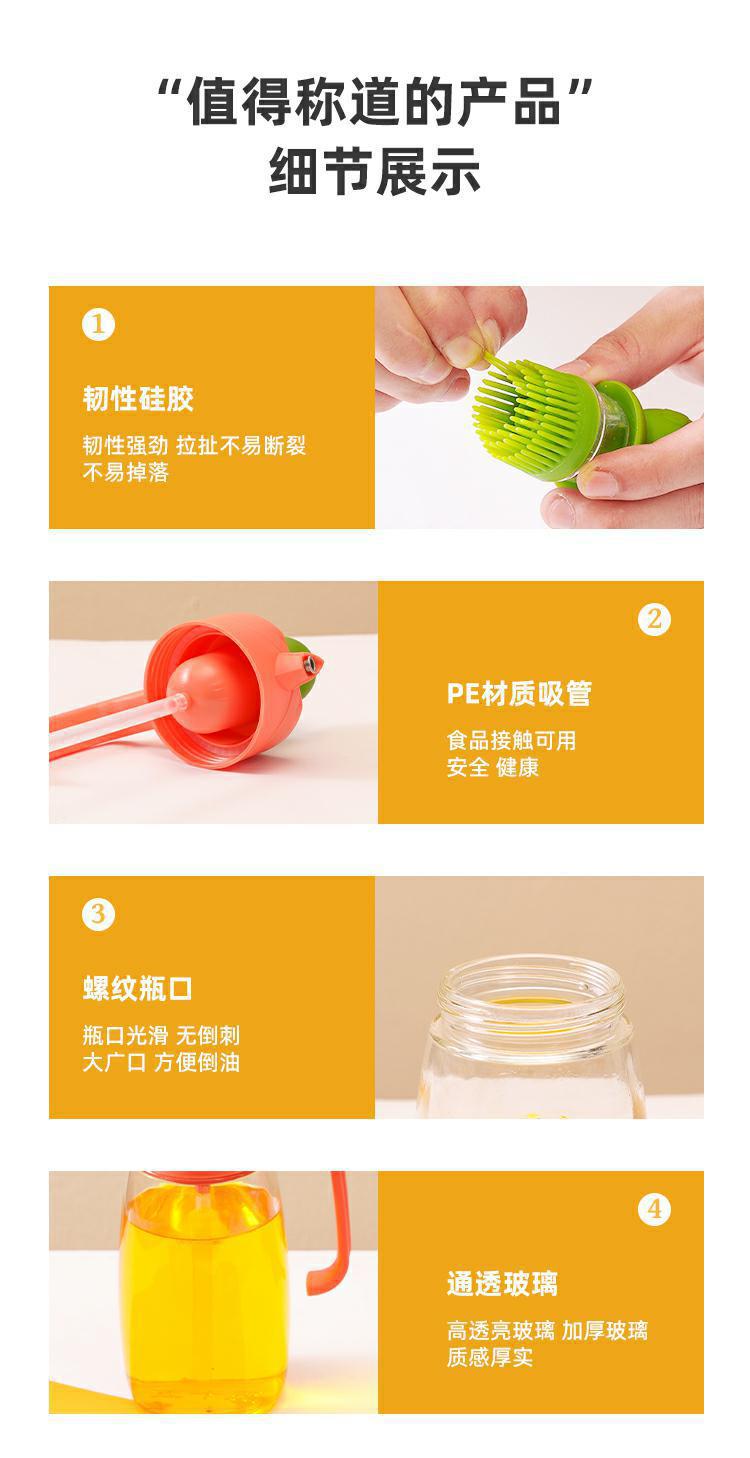 “值得称道的产品”
细节展示

1

韧性硅胶

韧性强劲 拉扯不易断裂
不易掉落

2

PE材质吸管

食品接触可用
安全 健康

3

螺纹瓶口

瓶口光滑 无倒刺
大广口 方便倒油

4

通透玻璃

高透亮玻璃 加厚玻璃
质感厚实