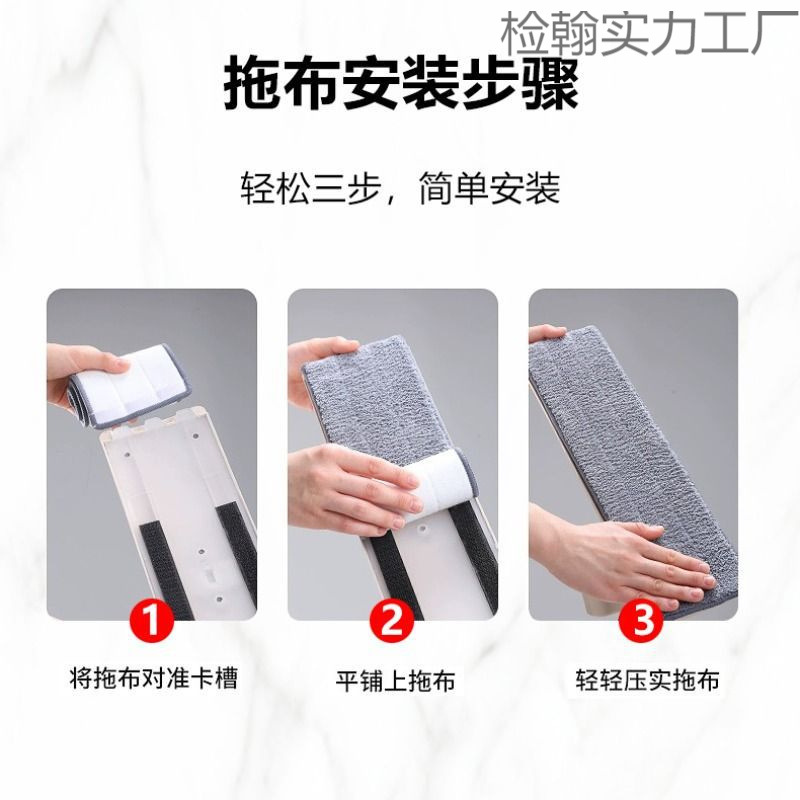 检翰实力工厂

拖布安装步骤

轻松三步，简单安装

1
将拖布对准卡槽

2
平铺上拖布

3
轻轻压实拖布