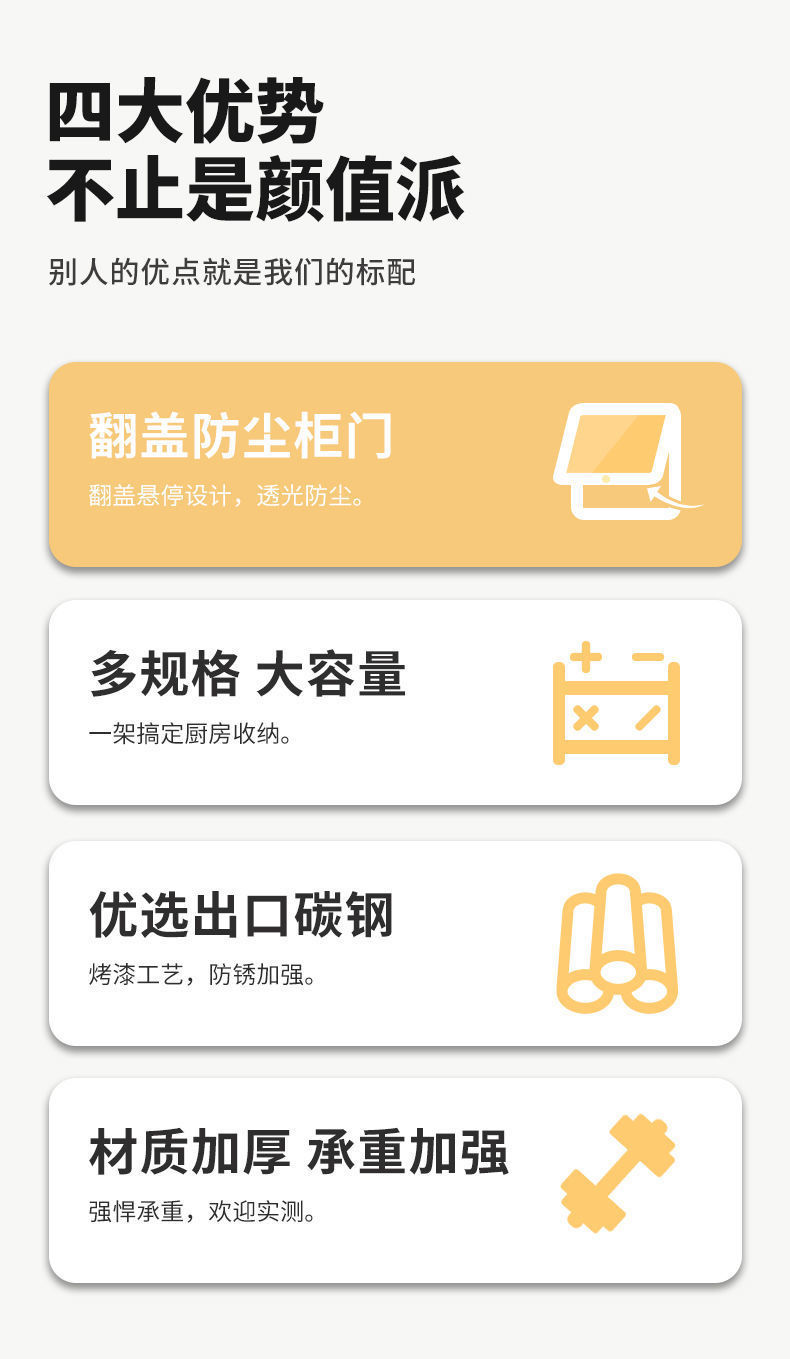 四大优势
不止是颜值派

别人的优点就是我们的标配

翻盖防尘柜门

翻盖悬停设计，透光防尘。

多规格 大容量

一架搞定厨房收纳。

优选出口碳钢

烤漆工艺，防锈加强。

材质加厚 承重加强

强悍承重，欢迎实测。