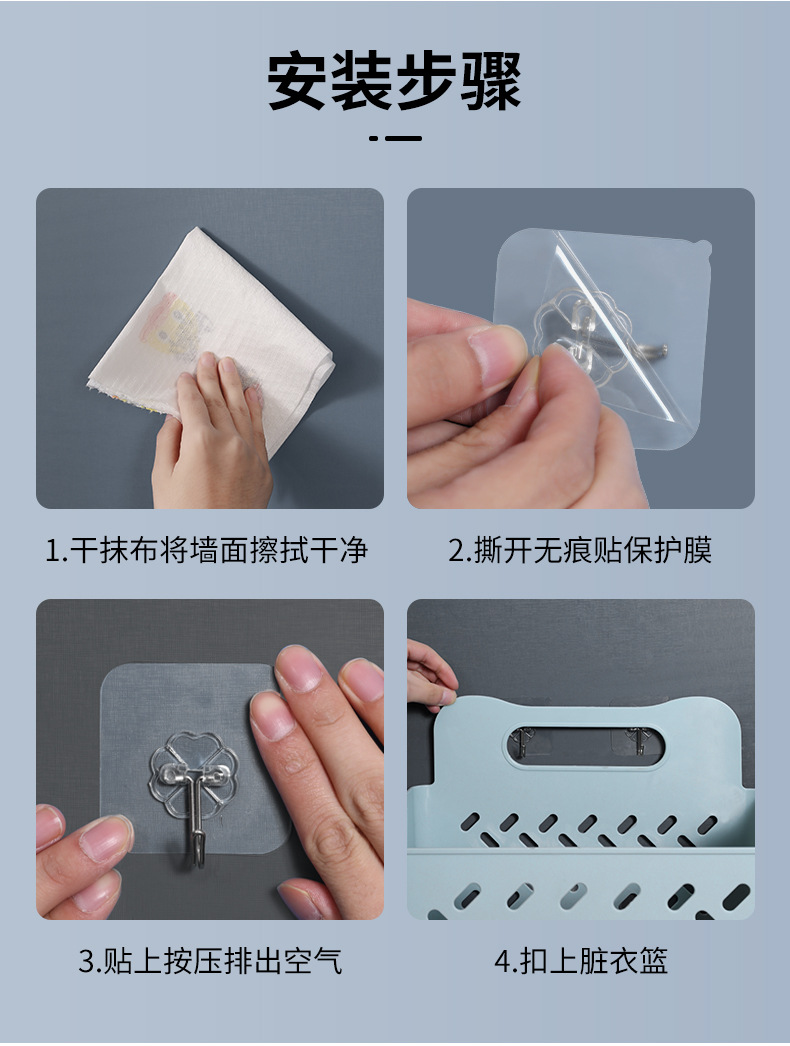 安装步骤

1.干抹布将墙面擦拭干净

2.撕开无痕贴保护膜

3.贴上按压排出空气

4.扣上脏衣篮